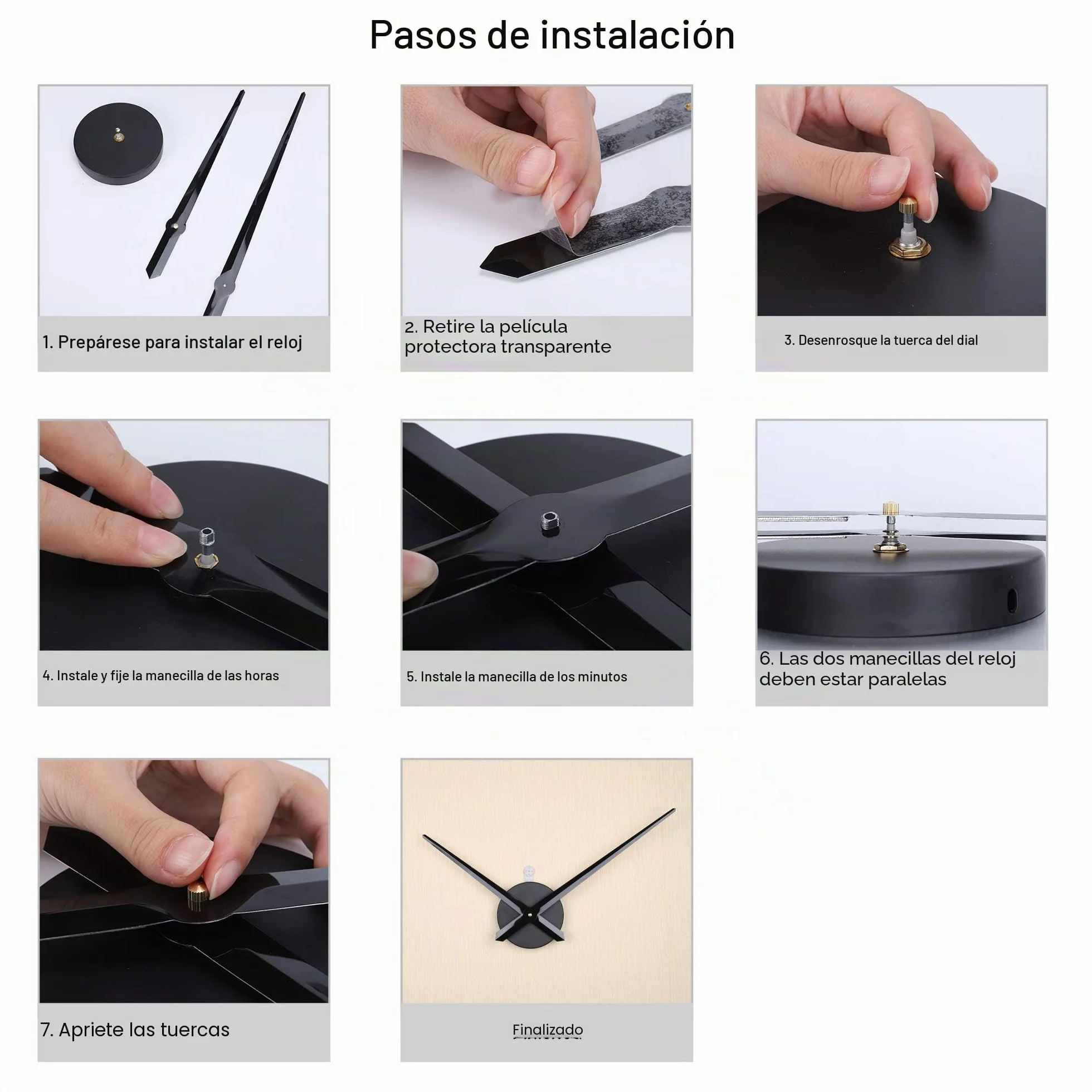 Pasos de instalación

1. Prepárese para instalar el reloj

2. Retire la película protectora transparente

3. Desenrosque la tuerca del dial

4. Instale y fije la manecilla de las horas

5. Instale la manecilla de los minutos

6. Las dos manecillas del reloj deben estar paralelas

7. Apriete las tuercas

Finalizado