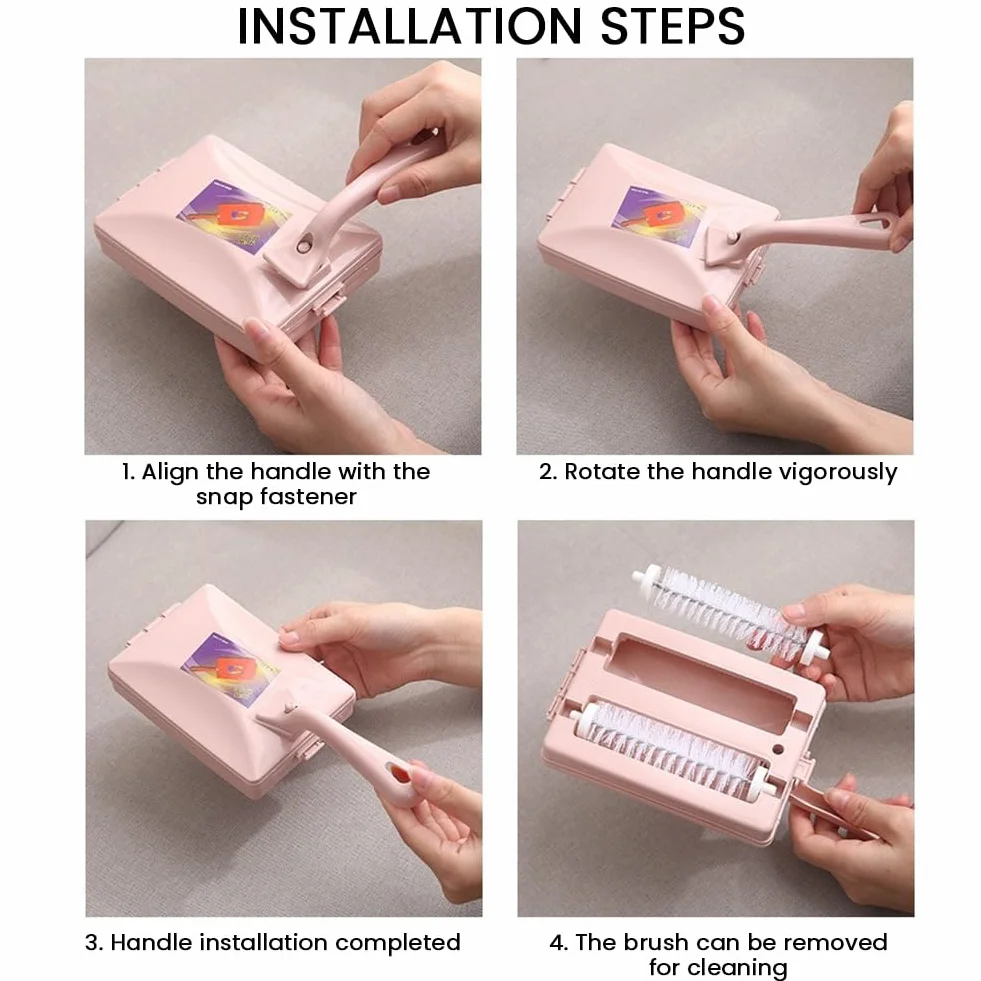 INSTALLATION STEPS

1. Align the handle with the snap fastener

2. Rotate the handle vigorously

3. Handle installation completed

4. The brush can be removed for cleaning