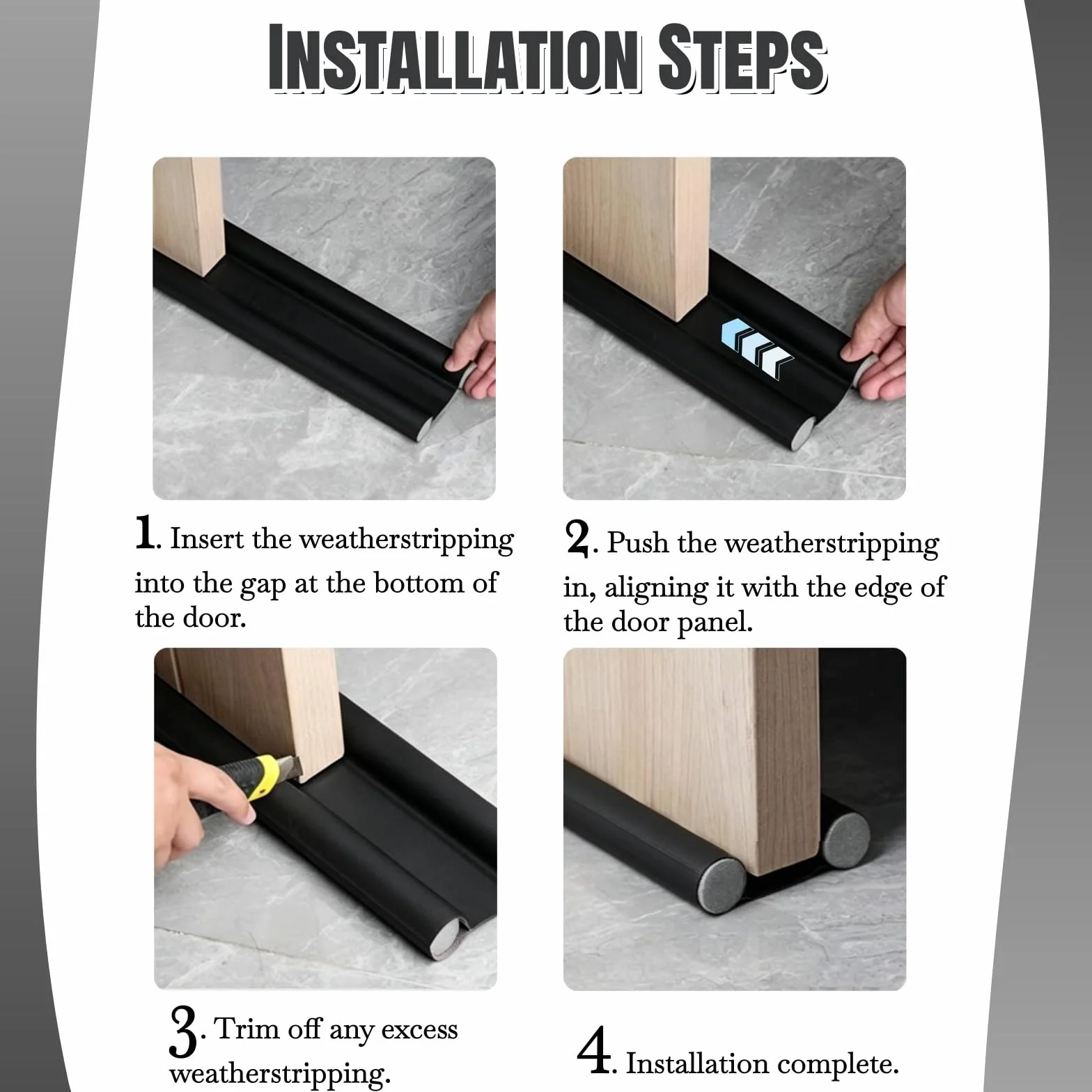 INSTALLATION STEPS

1. Insert the weatherstripping into the gap at the bottom of the door.

2. Push the weatherstripping in, aligning it with the edge of the door panel.

3. Trim off any excess weatherstripping.

4. Installation complete.