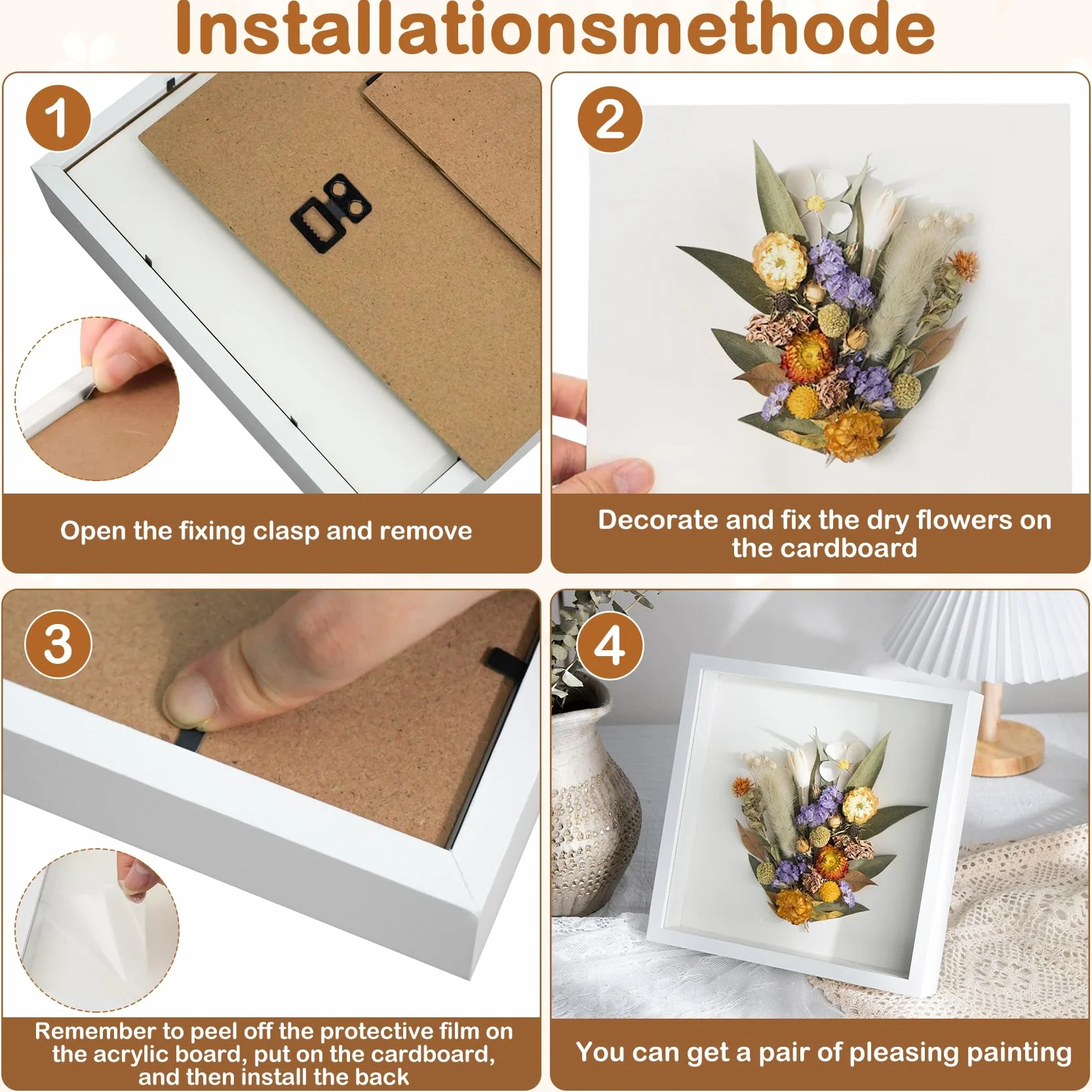 Installationsmethode

1

Open the fixing clasp and remove

2

Decorate and fix the dry flowers on the cardboard

3

Remember to peel off the protective film on the acrylic board, put on the cardboard, and then install the back

4

You can get a pair of pleasing painting