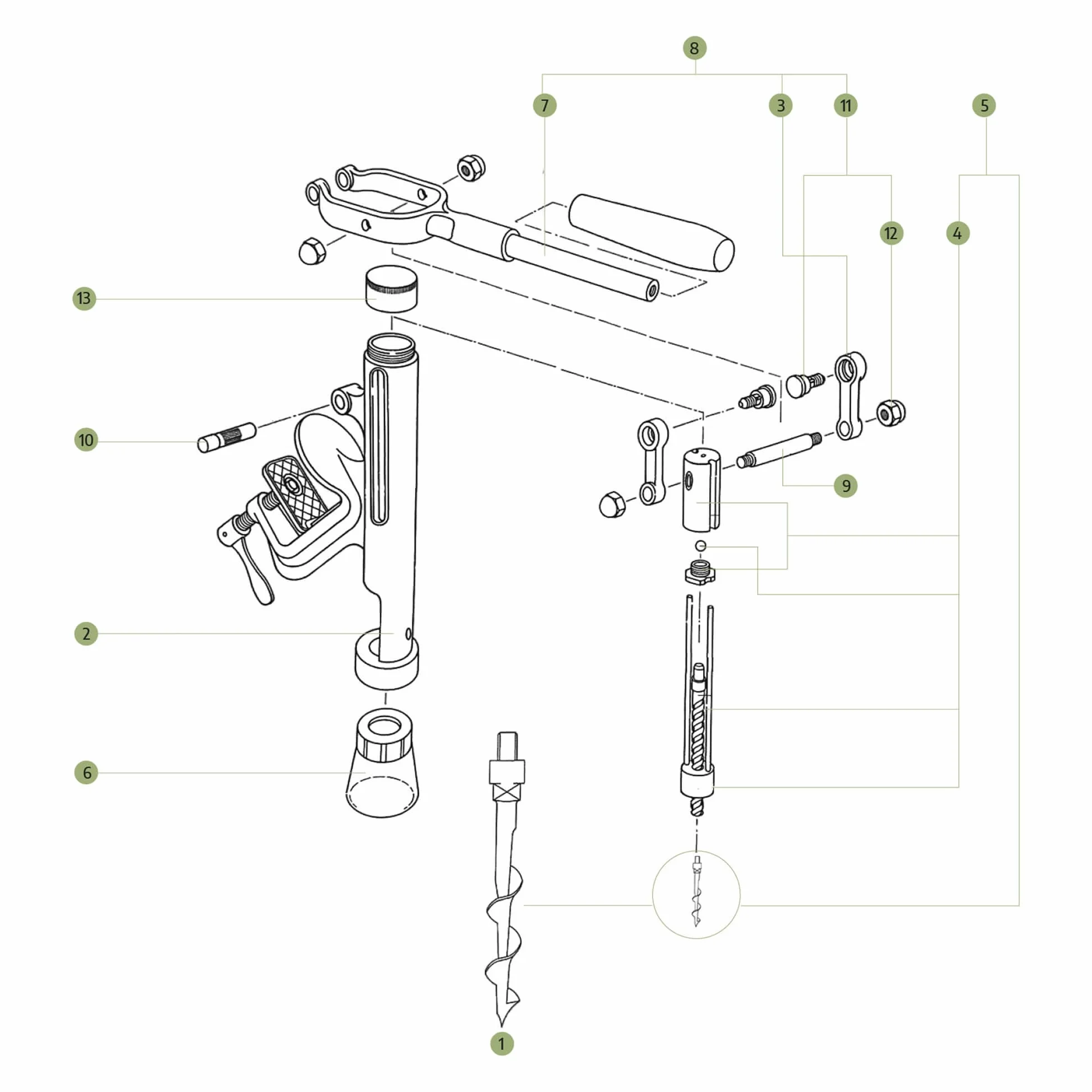 8
7
3
11
5
12
4
13
10
9
2
6
1