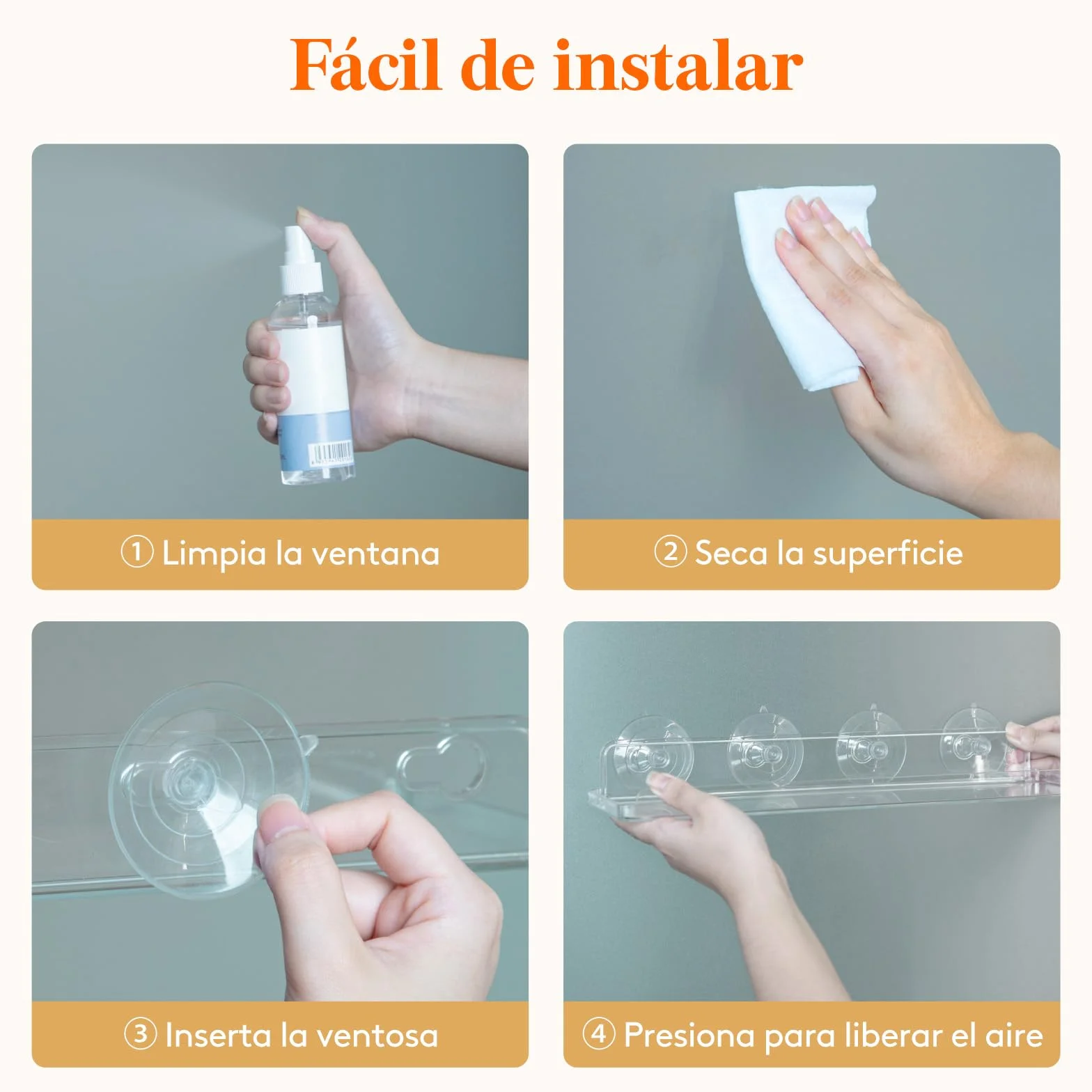 Fácil de instalar

① Limpia la ventana

② Seca la superficie

③ Inserta la ventosa

④ Presiona para liberar el aire