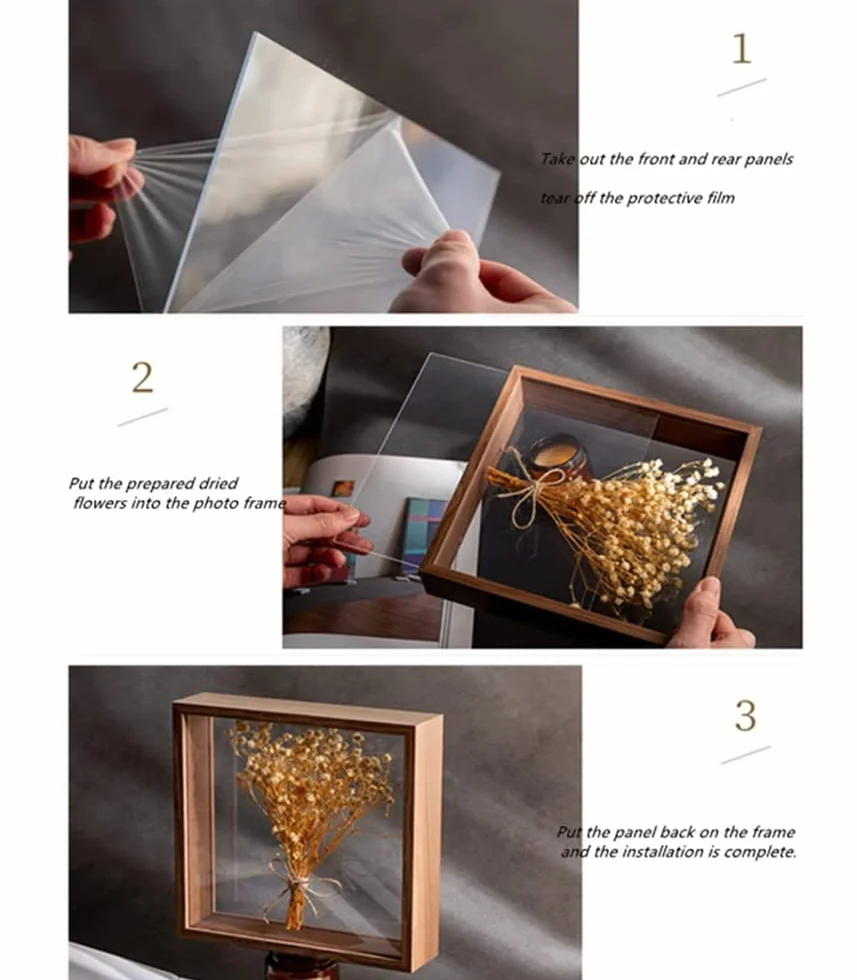 1

Take out the front and rear panels

tear off the protective film

2

Put the prepared dried flowers into the photo frame

3

Put the panel back on the frame and the installation is complete.