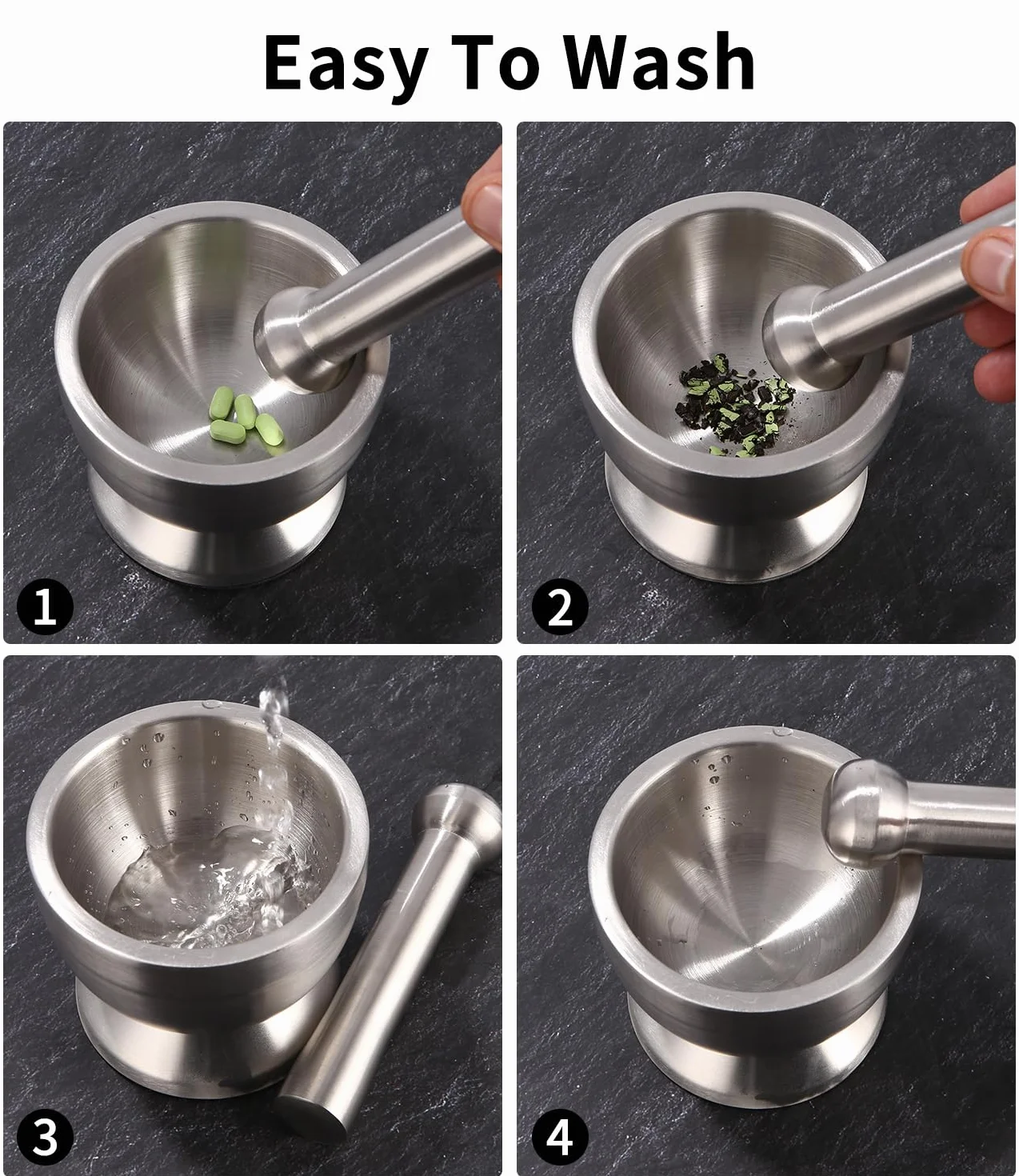 Easy To Wash

1

2

3

4