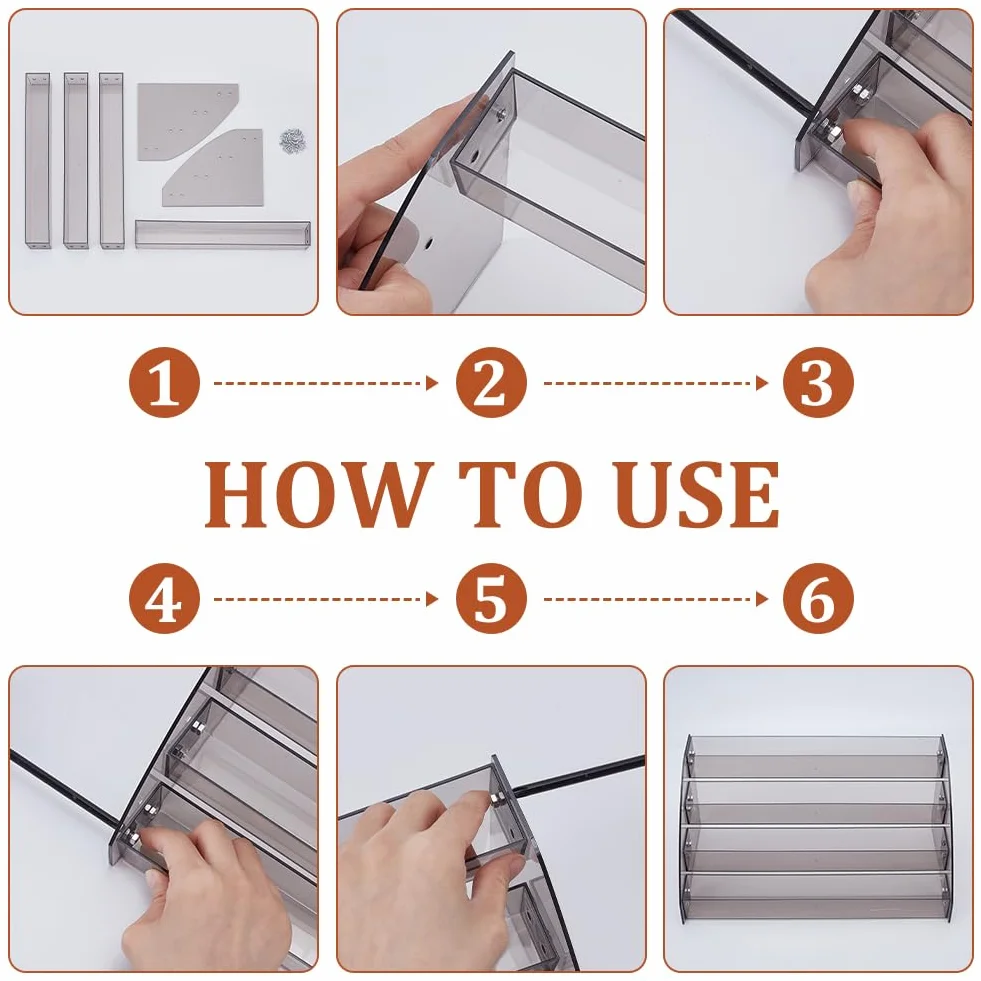 1
2
3

HOW TO USE

4
5
6