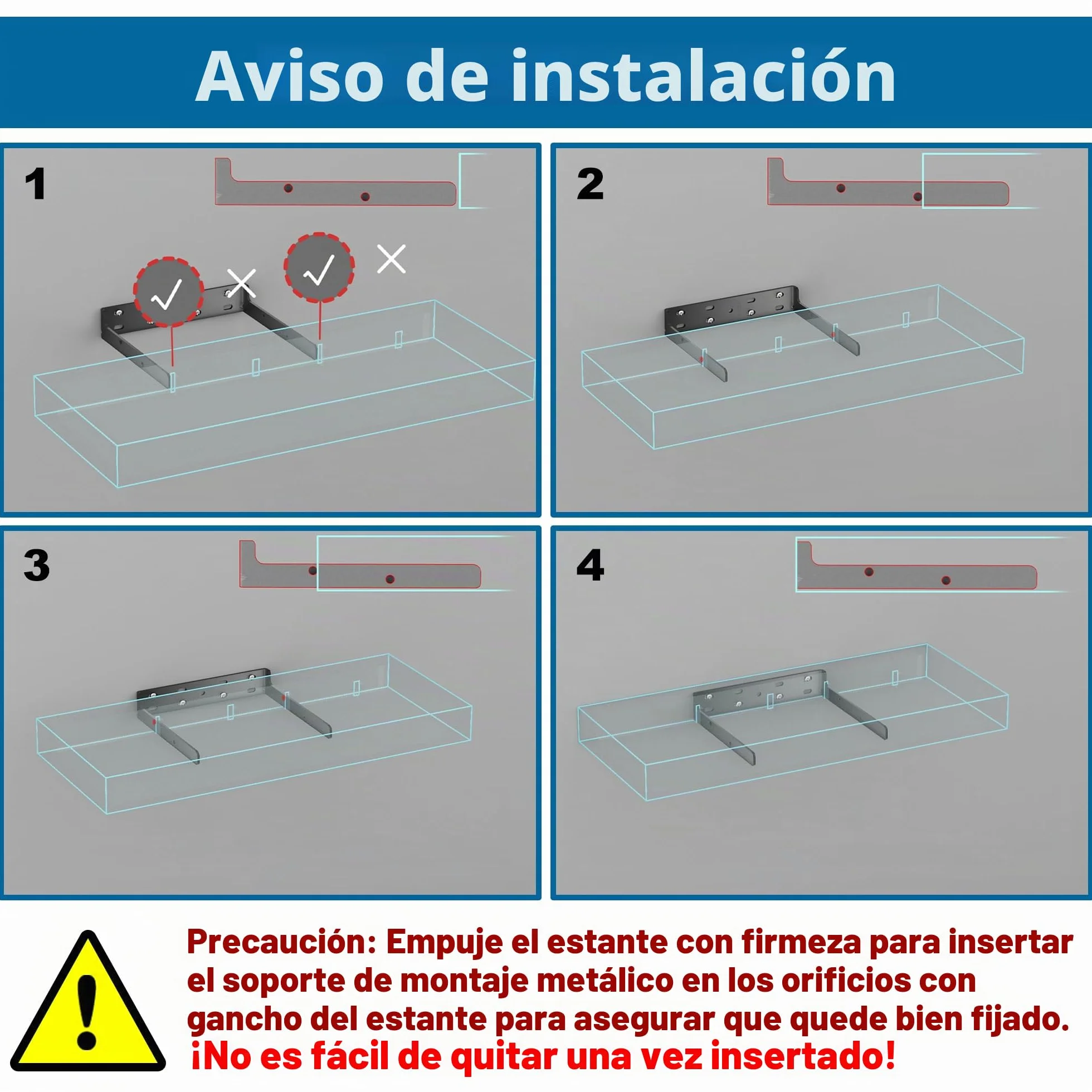 Aviso de instalación

1

2

3

4

Precaución: Empuje el estante con firmeza para insertar el soporte de montaje metálico en los orificios con gancho del estante para asegurar que quede bien fijado.

¡No es fácil de quitar una vez insertado!