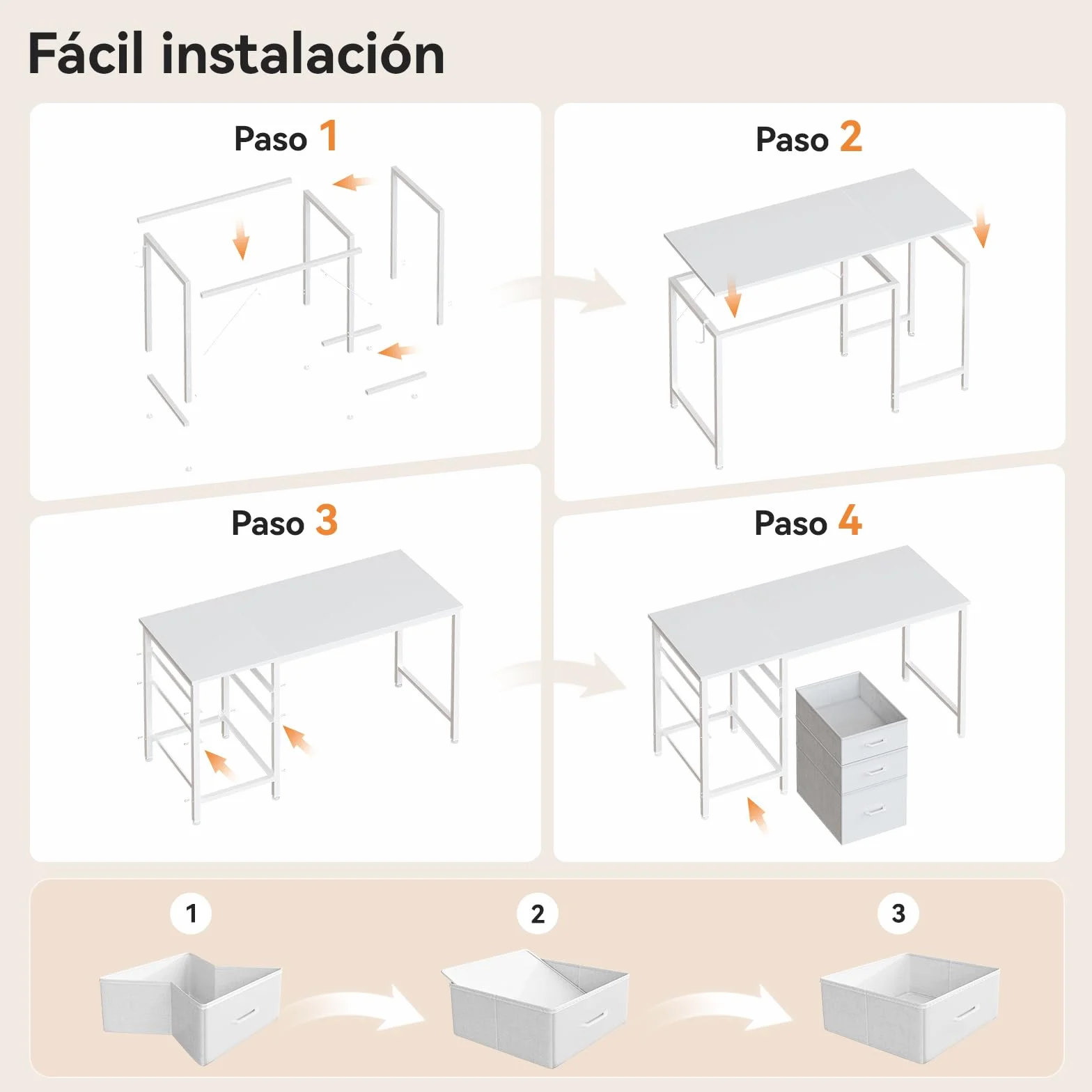 Fácil instalación

Paso 1

Paso 2

Paso 3

Paso 4

1

2

3