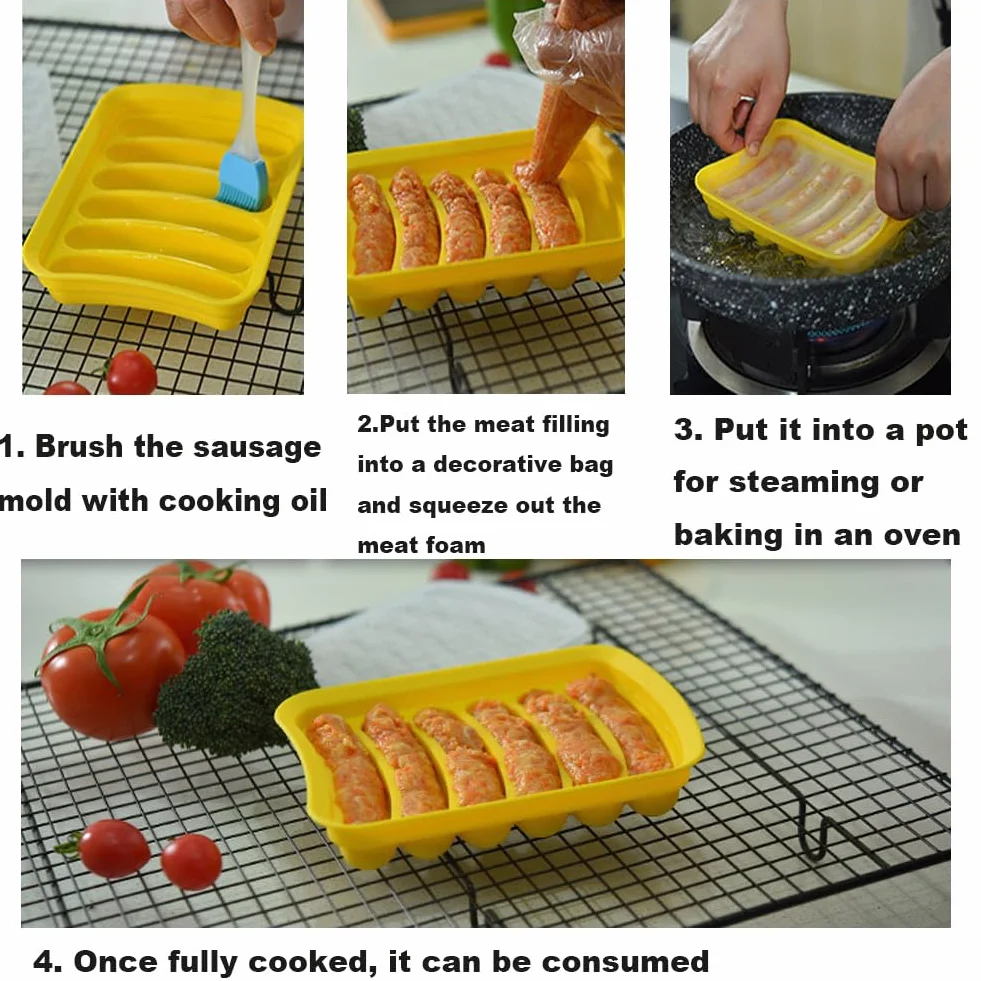 1. Brush the sausage mold with cooking oil

2.Put the meat filling into a decorative bag and squeeze out the meat foam

3. Put it into a pot for steaming or baking in an oven

4. Once fully cooked, it can be consumed