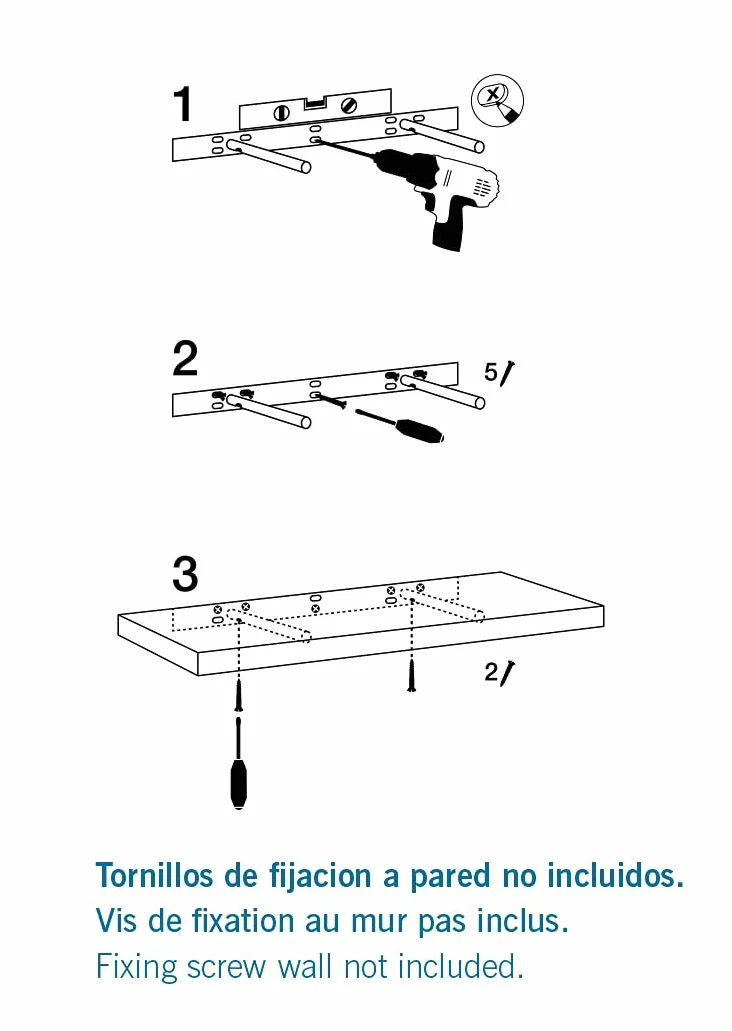 1

2

5

3

2

Tornillos de fijacion a pared no incluidos.
Vis de fixation au mur pas inclus.
Fixing screw wall not included.