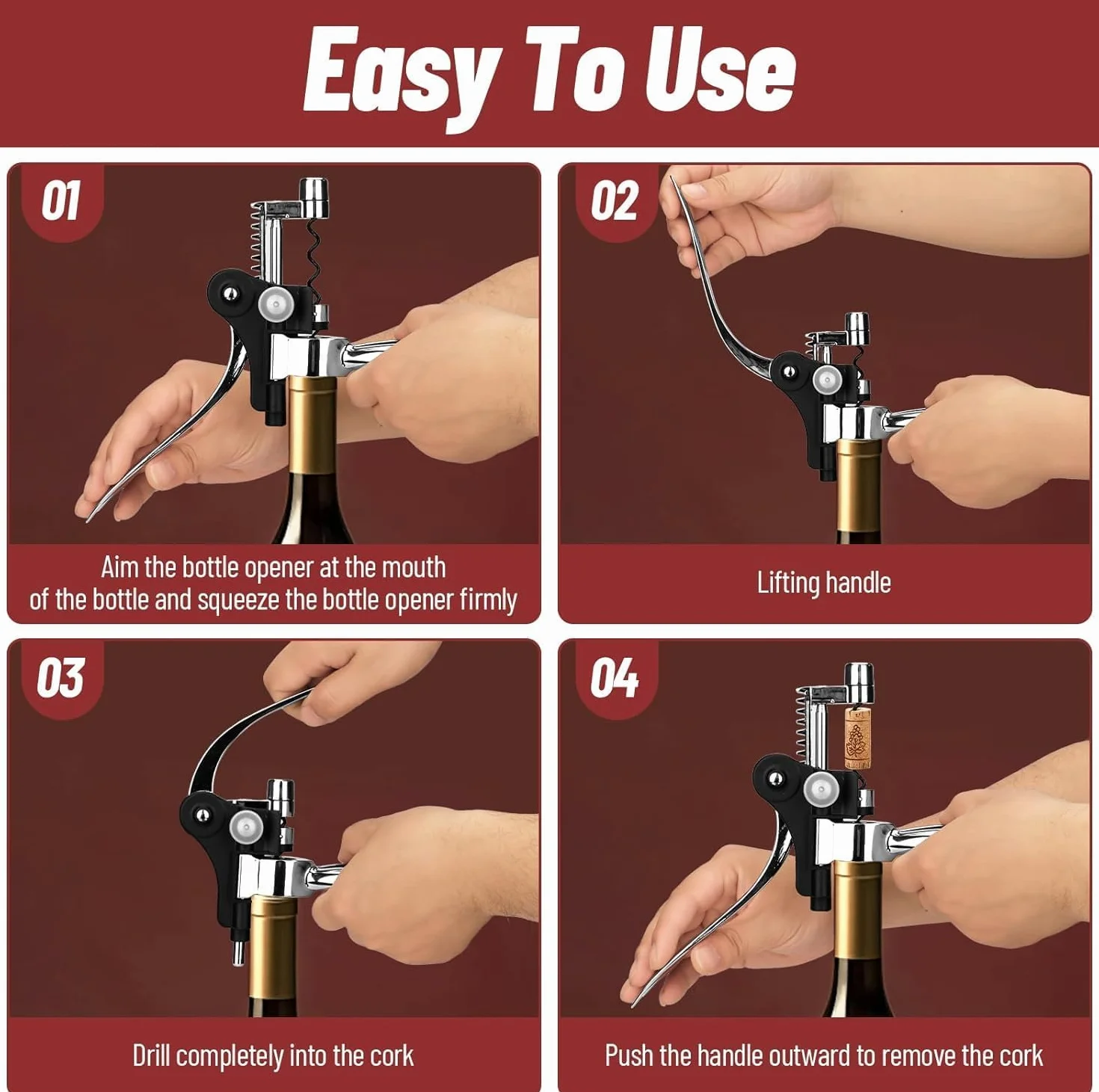 Easy To Use

01

Aim the bottle opener at the mouth of the bottle and squeeze the bottle opener firmly

02

Lifting handle

03

Drill completely into the cork

04

Push the handle outward to remove the cork