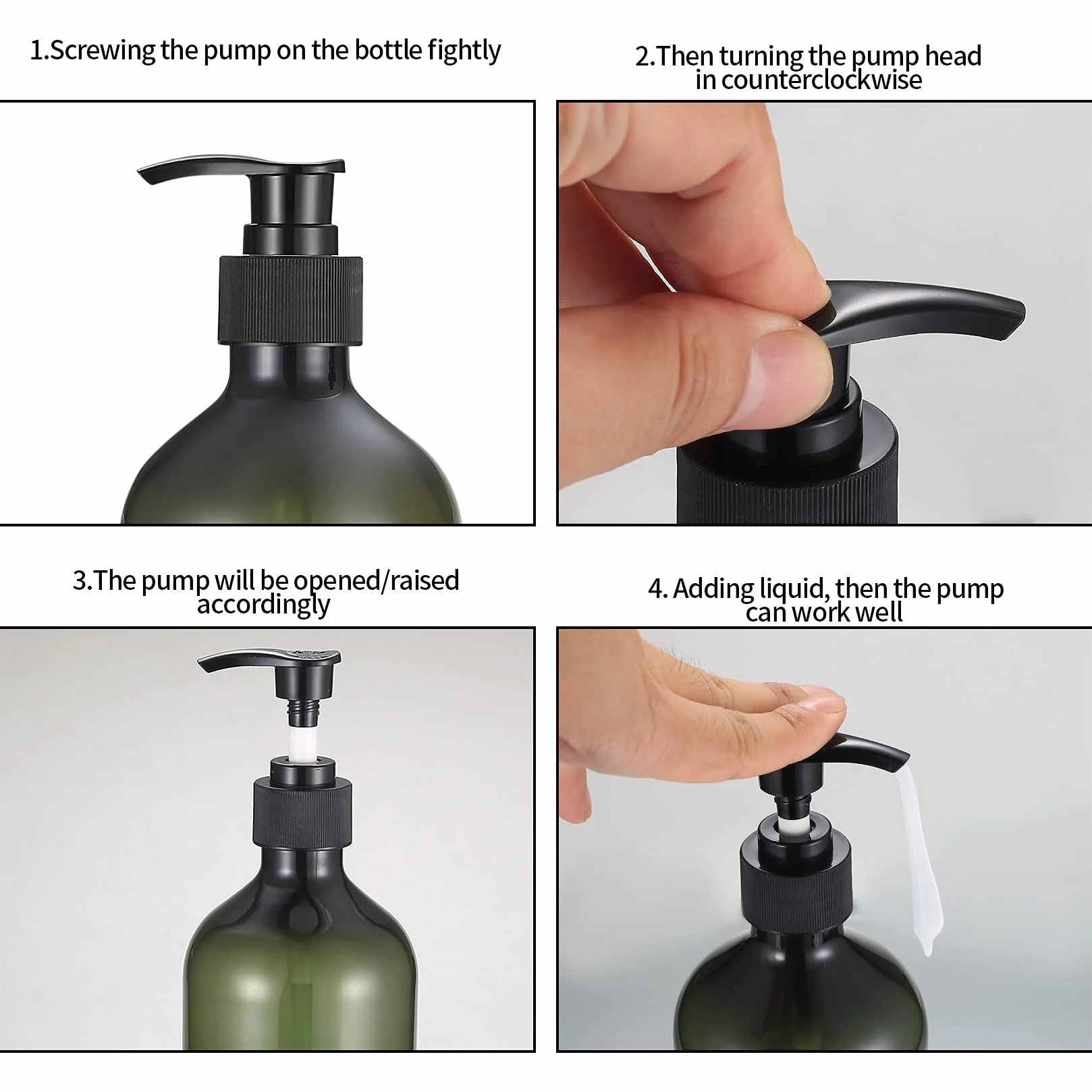 1.Screwing the pump on the bottle fightly

2.Then turning the pump head in counterclockwise

3.The pump will be opened/raised accordingly

4. Adding liquid, then the pump can work well