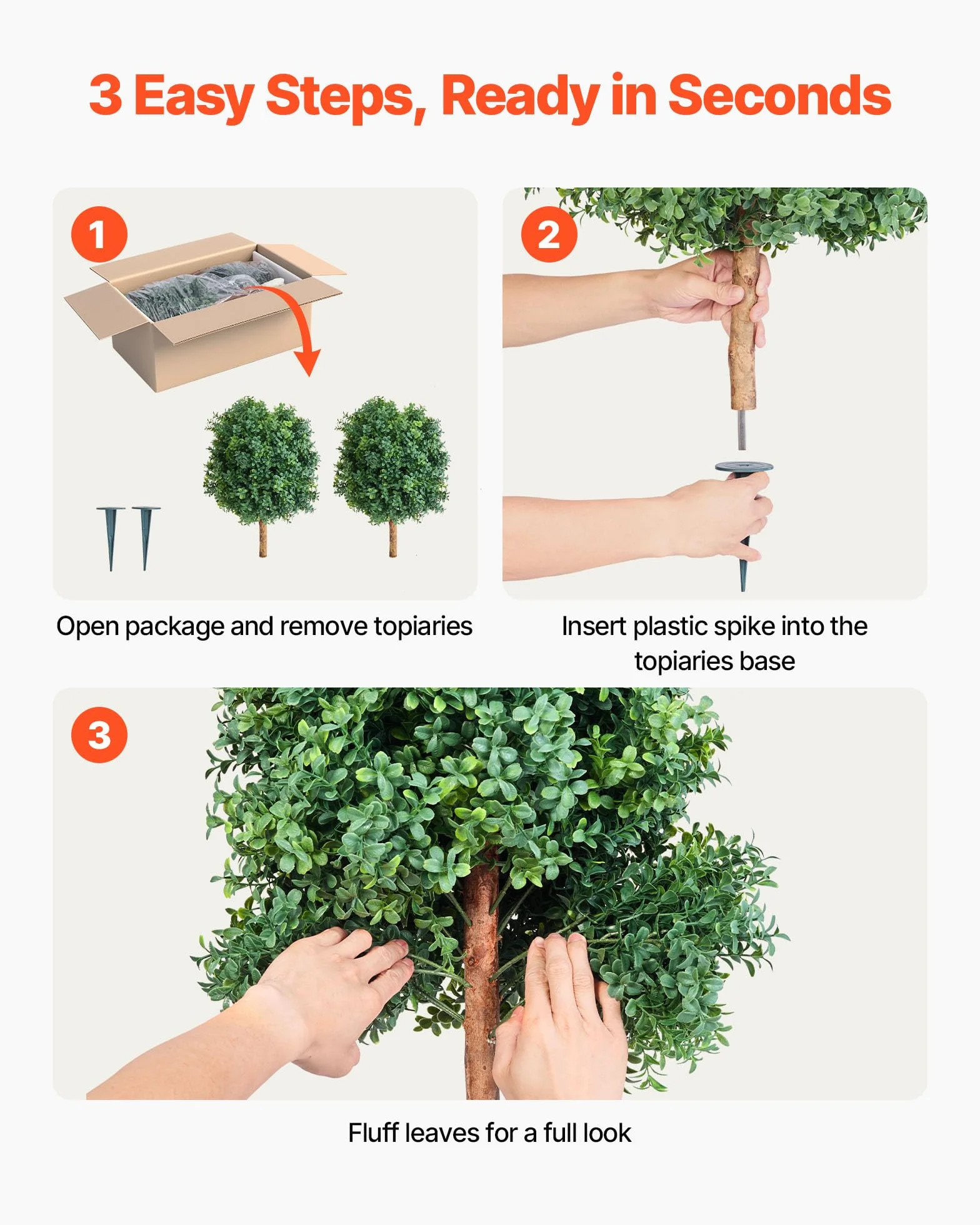 3 Easy Steps, Ready in Seconds

1

Open package and remove topiaries

2

Insert plastic spike into the topiaries base

3

Fluff leaves for a full look