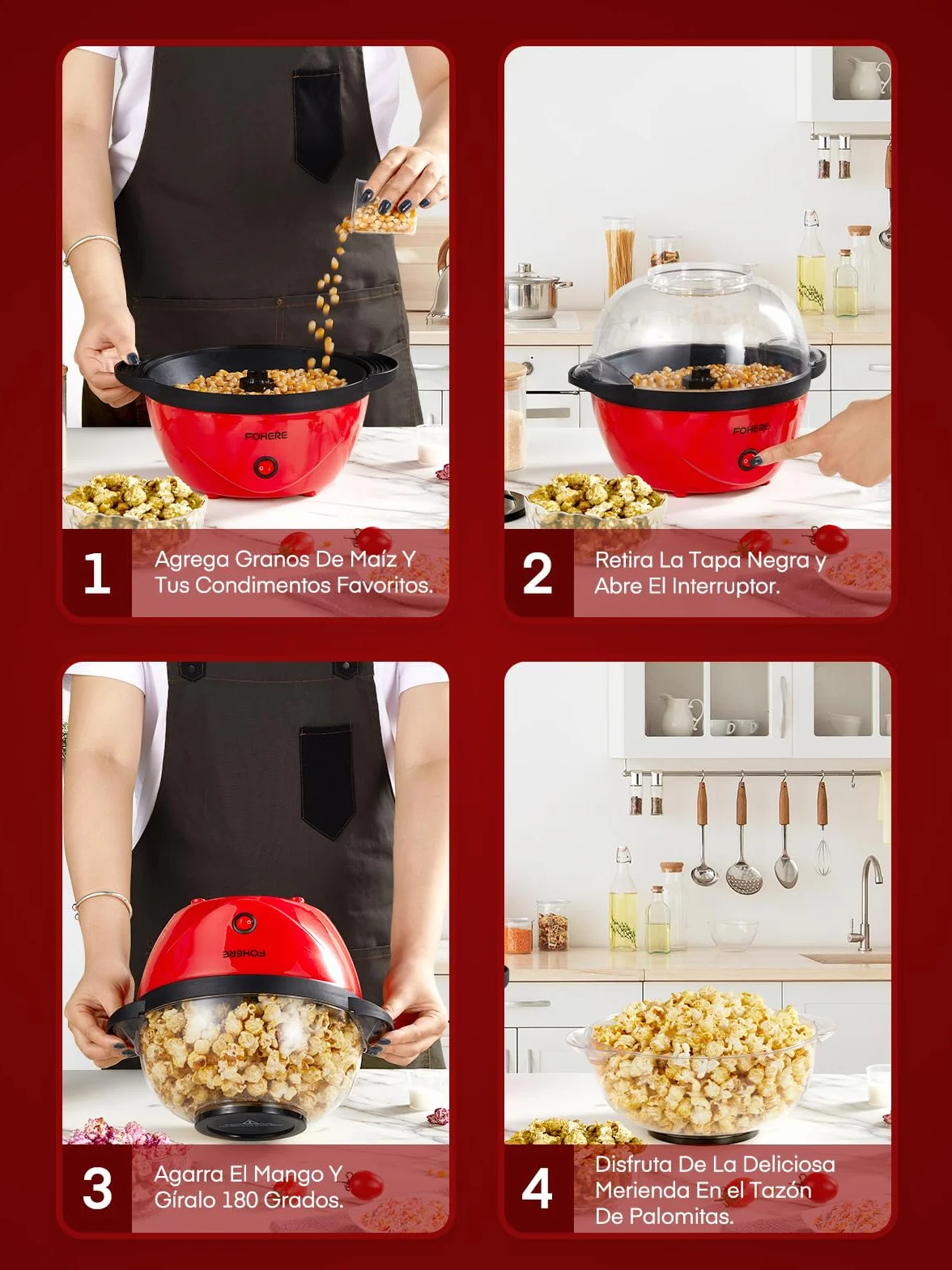 FOHERE

1 Agrega Granos De Maíz Y Tus Condimentos Favoritos.

FOHERE

2 Retira La Tapa Negra y Abre El Interruptor.

FOHERE

3 Agarra El Mango Y Gíralo 180 Grados.

4 Disfruta De La Deliciosa Merienda En el Tazón De Palomitas.