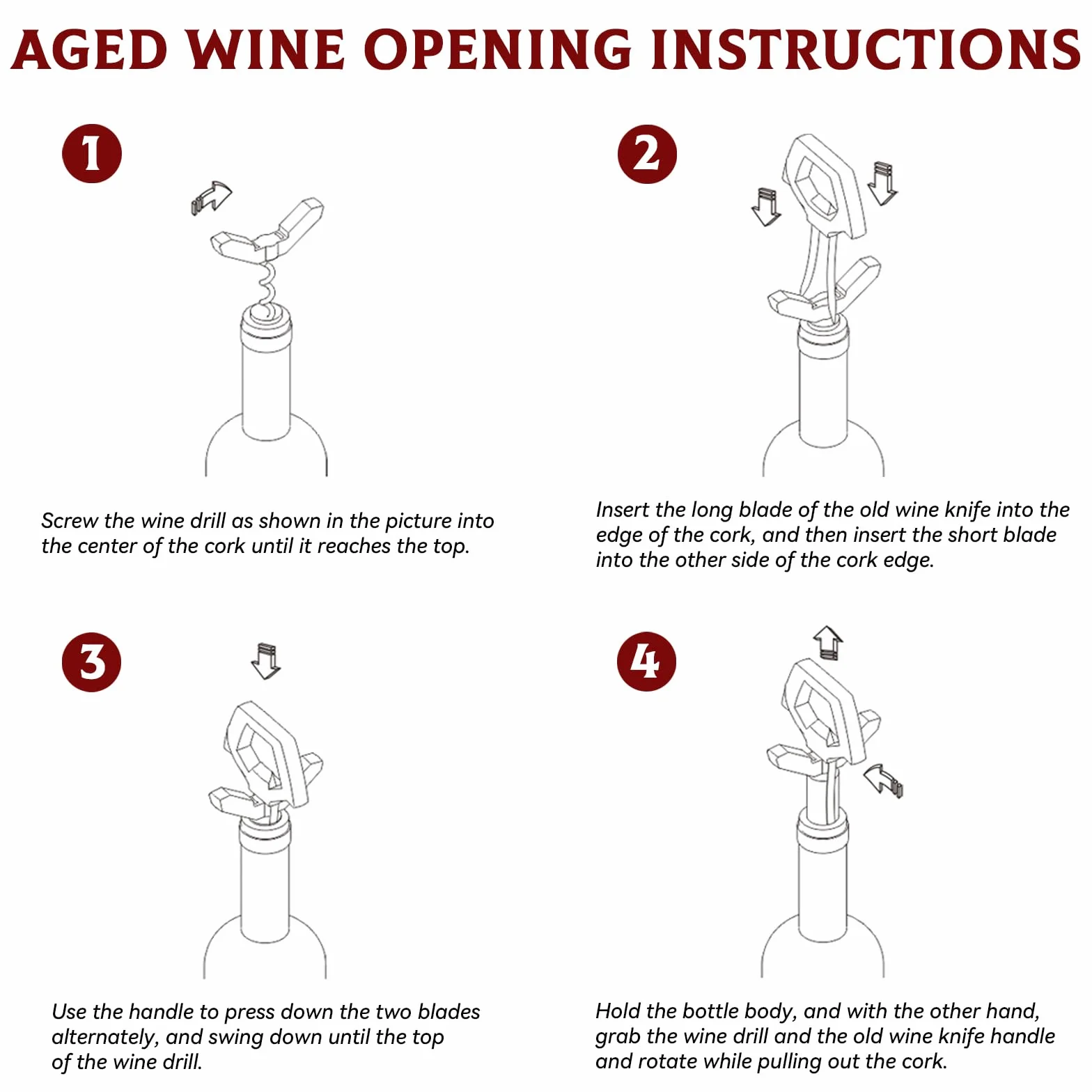 AGED WINE OPENING INSTRUCTIONS

1

Screw the wine drill as shown in the picture into the center of the cork until it reaches the top.

2

Insert the long blade of the old wine knife into the edge of the cork, and then insert the short blade into the other side of the cork edge.

3

Use the handle to press down the two blades alternately, and swing down until the top of the wine drill.

4

Hold the bottle body, and with the other hand, grab the wine drill and the old wine knife handle and rotate while pulling out the cork.