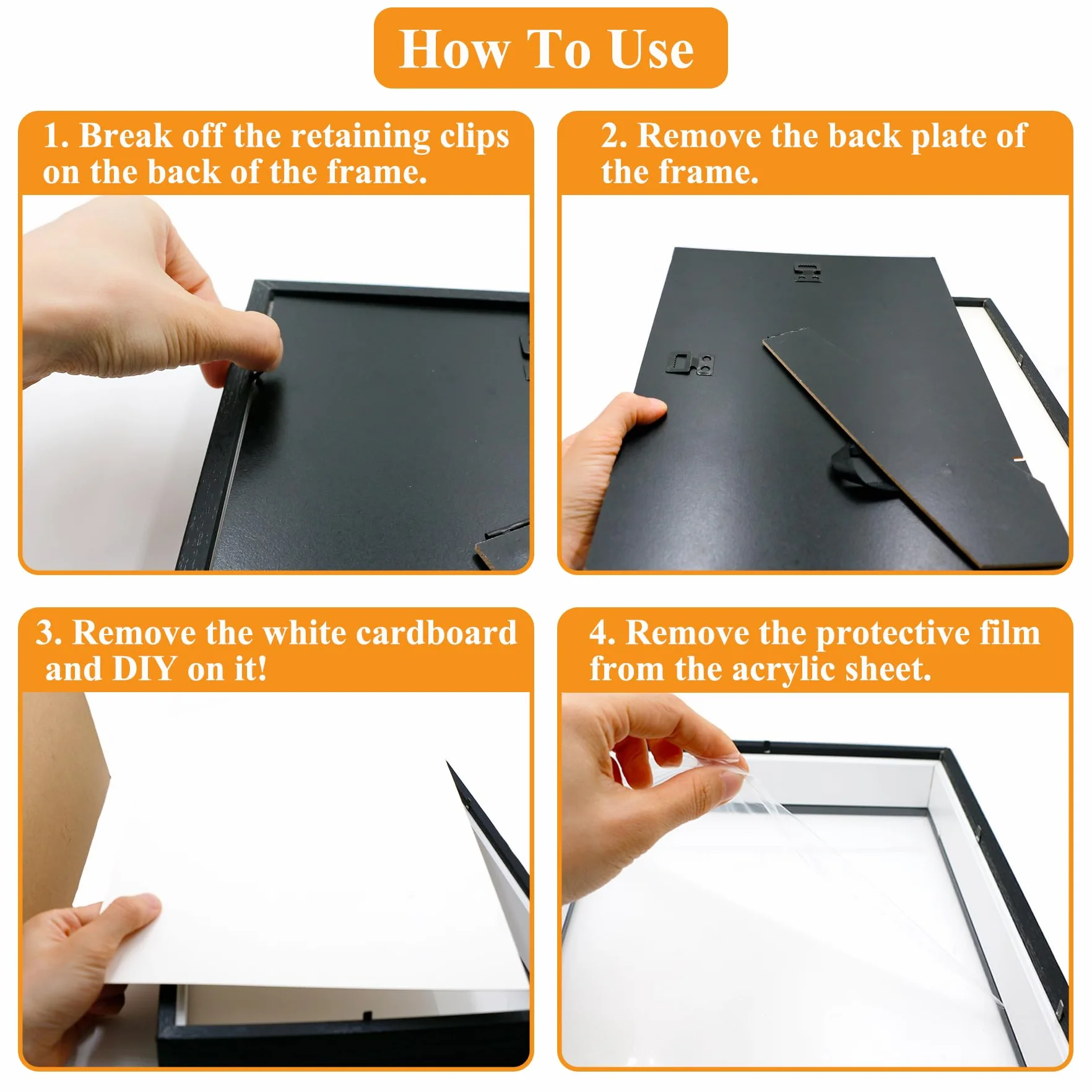 How To Use

1. Break off the retaining clips on the back of the frame.

2. Remove the back plate of the frame.

3. Remove the white cardboard and DIY on it!

4. Remove the protective film from the acrylic sheet.