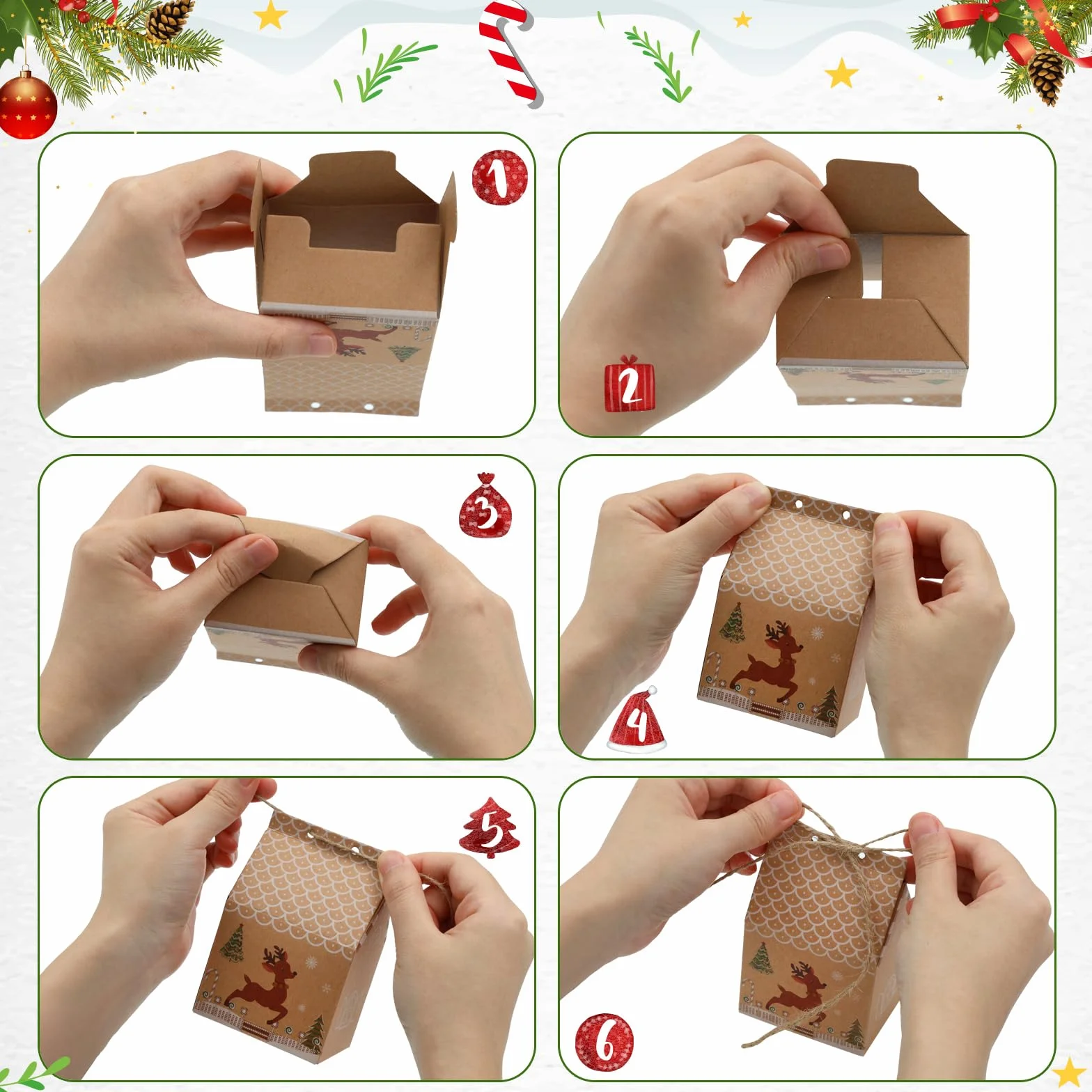 1

2

3

4

5

6