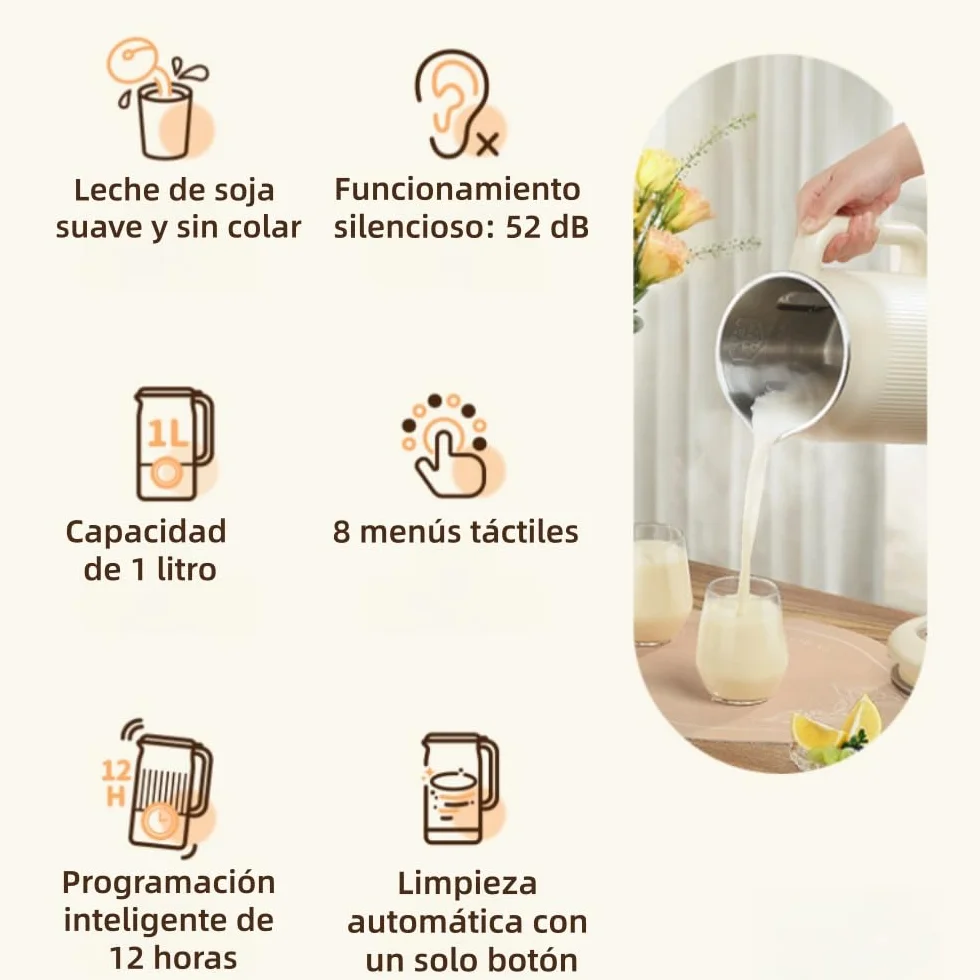 Leche de soja suave y sin colar

Funcionamiento silencioso: 52 dB

1L

Capacidad de 1 litro

8 menús táctiles

12 H

Programación inteligente de 12 horas

Limpieza automática con un solo botón