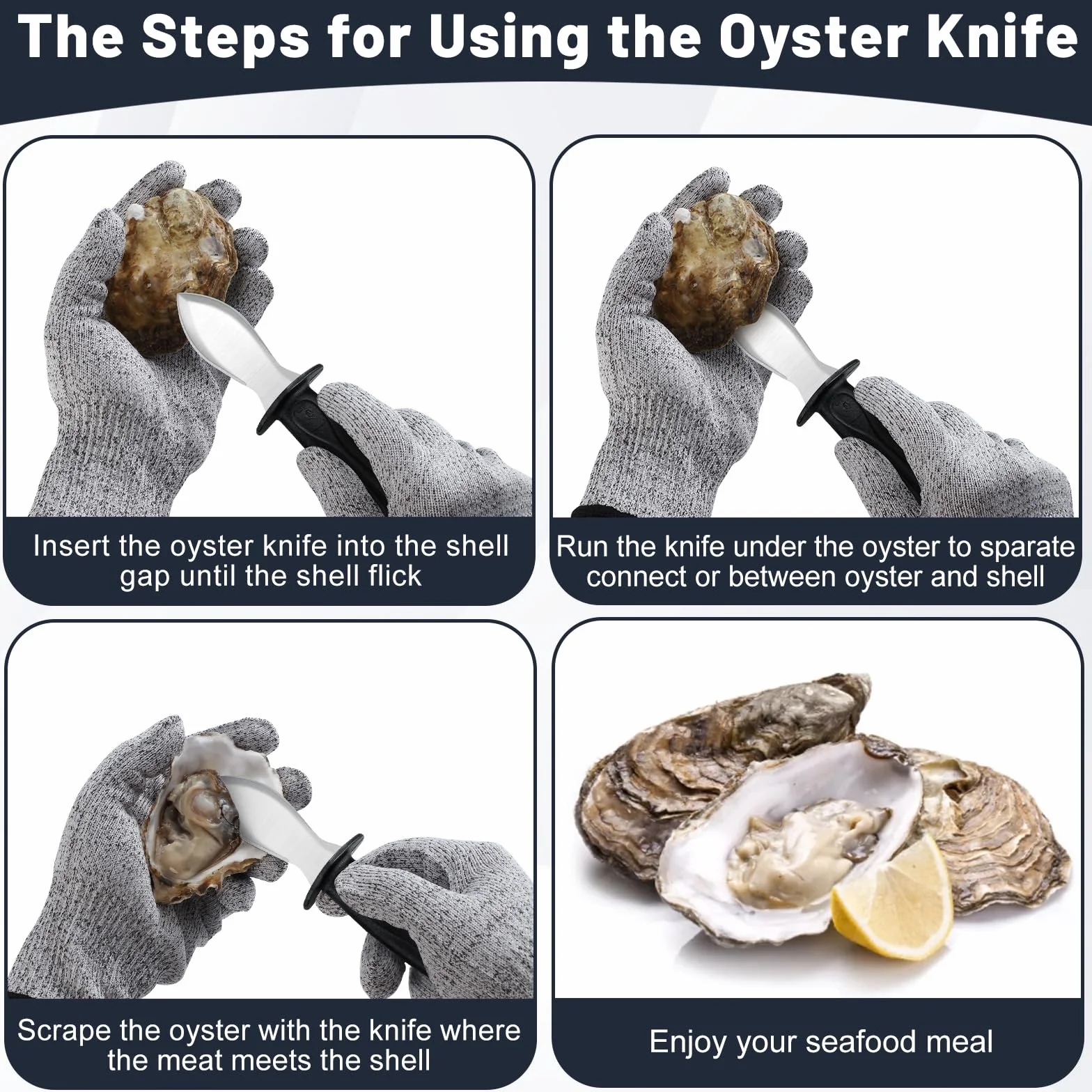 The Steps for Using the Oyster Knife

Insert the oyster knife into the shell gap until the shell flick

Run the knife under the oyster to sparate connect or between oyster and shell

Scrape the oyster with the knife where the meat meets the shell

Enjoy your seafood meal