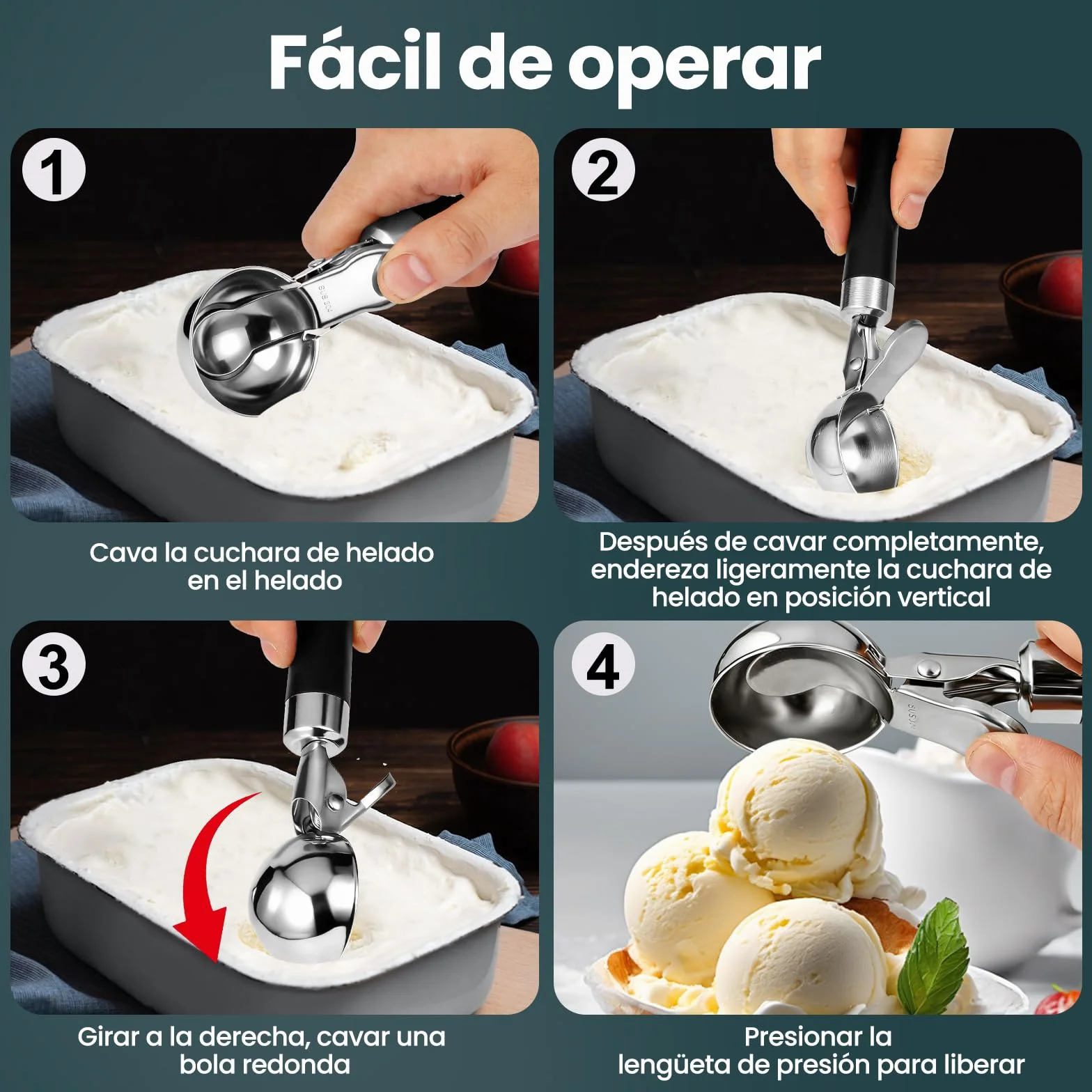 Fácil de operar

1

SUS304

Cava la cuchara de helado en el helado

2

Después de cavar completamente, endereza ligeramente la cuchara de helado en posición vertical

3

Girar a la derecha, cavar una bola redonda

4

SUS304

Presionar la lengüeta de presión para liberar