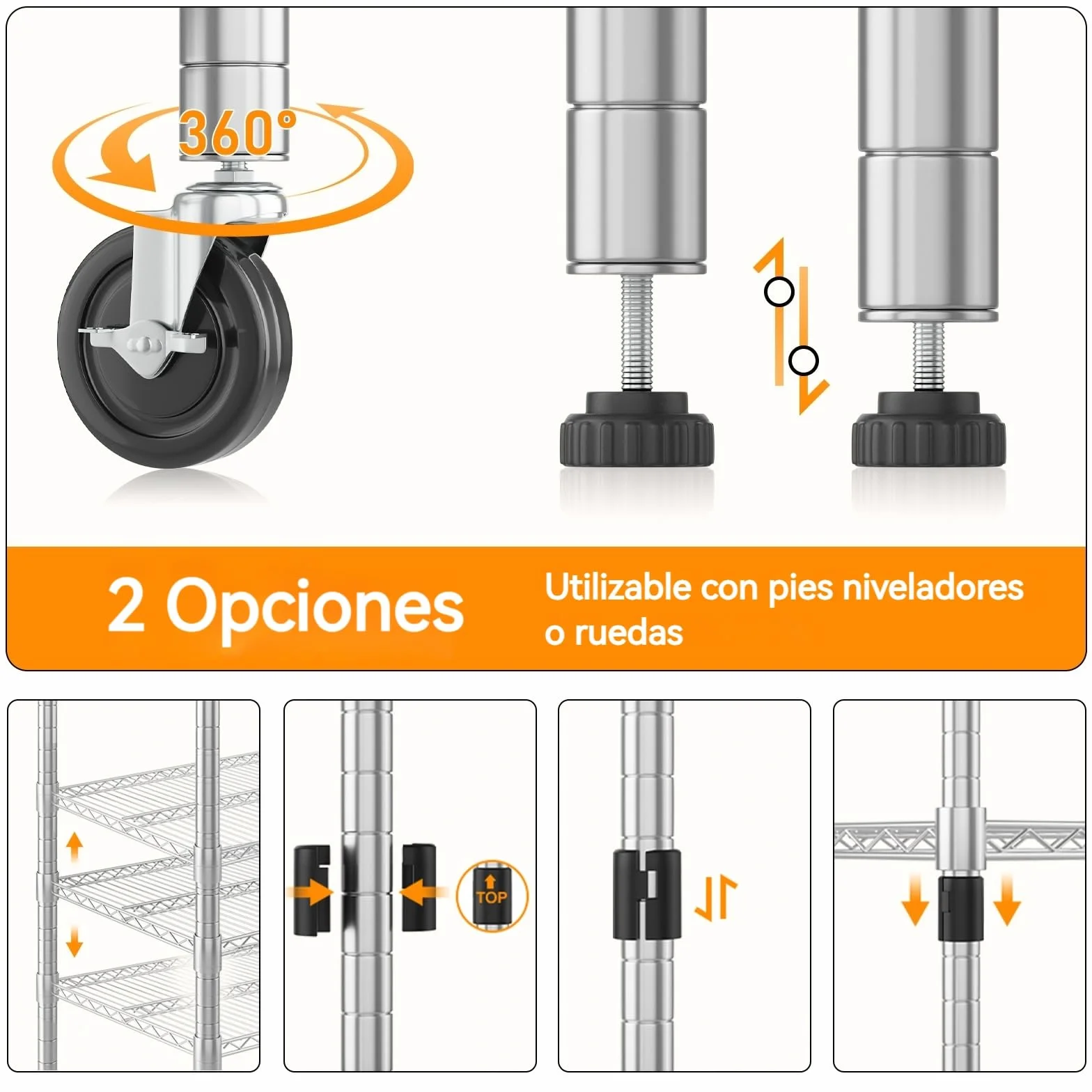 360°

2 Opciones

Utilizable con pies niveladores o ruedas

TOP