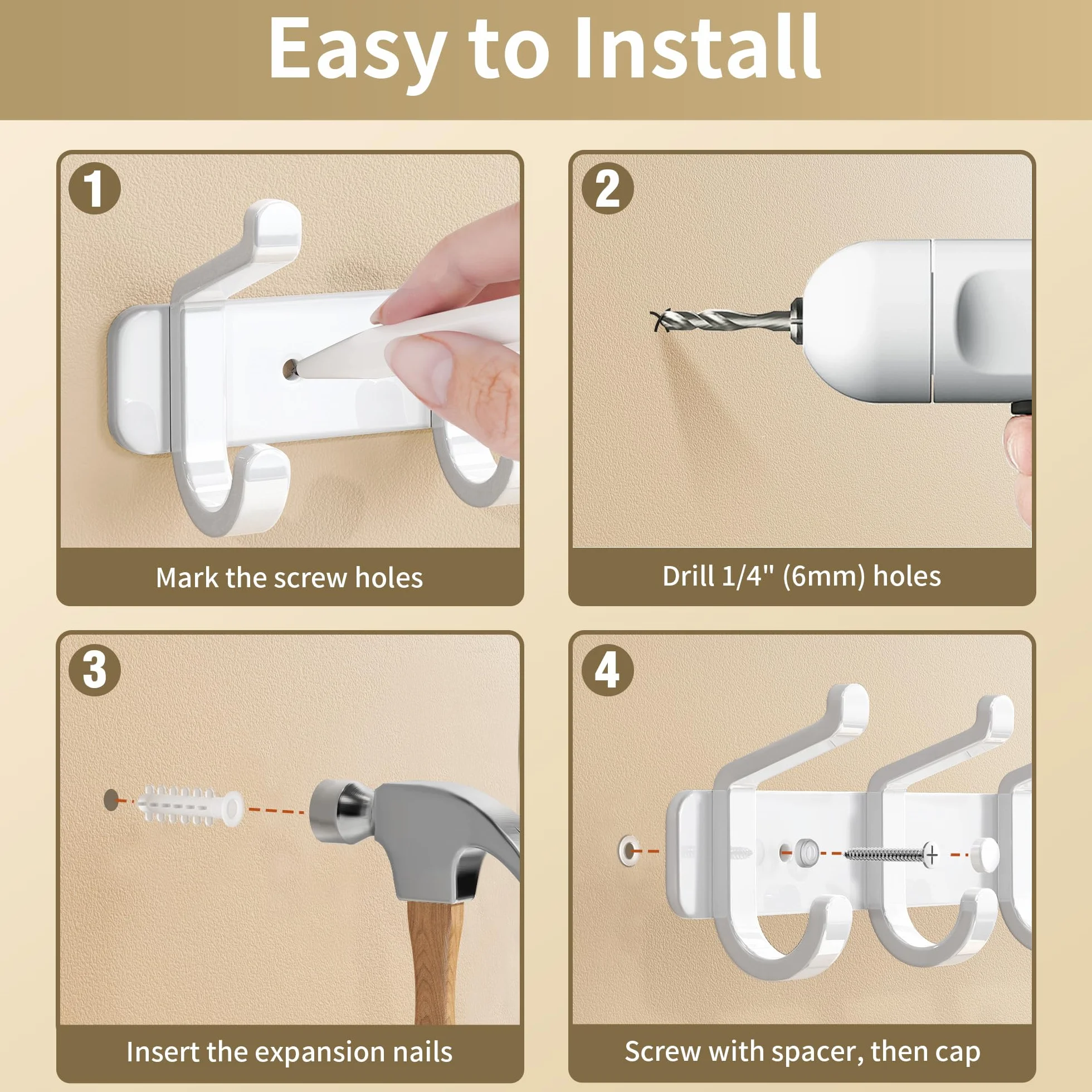 Easy to Install

1

Mark the screw holes

2

Drill 1/4" (6mm) holes

3

Insert the expansion nails

4

Screw with spacer, then cap