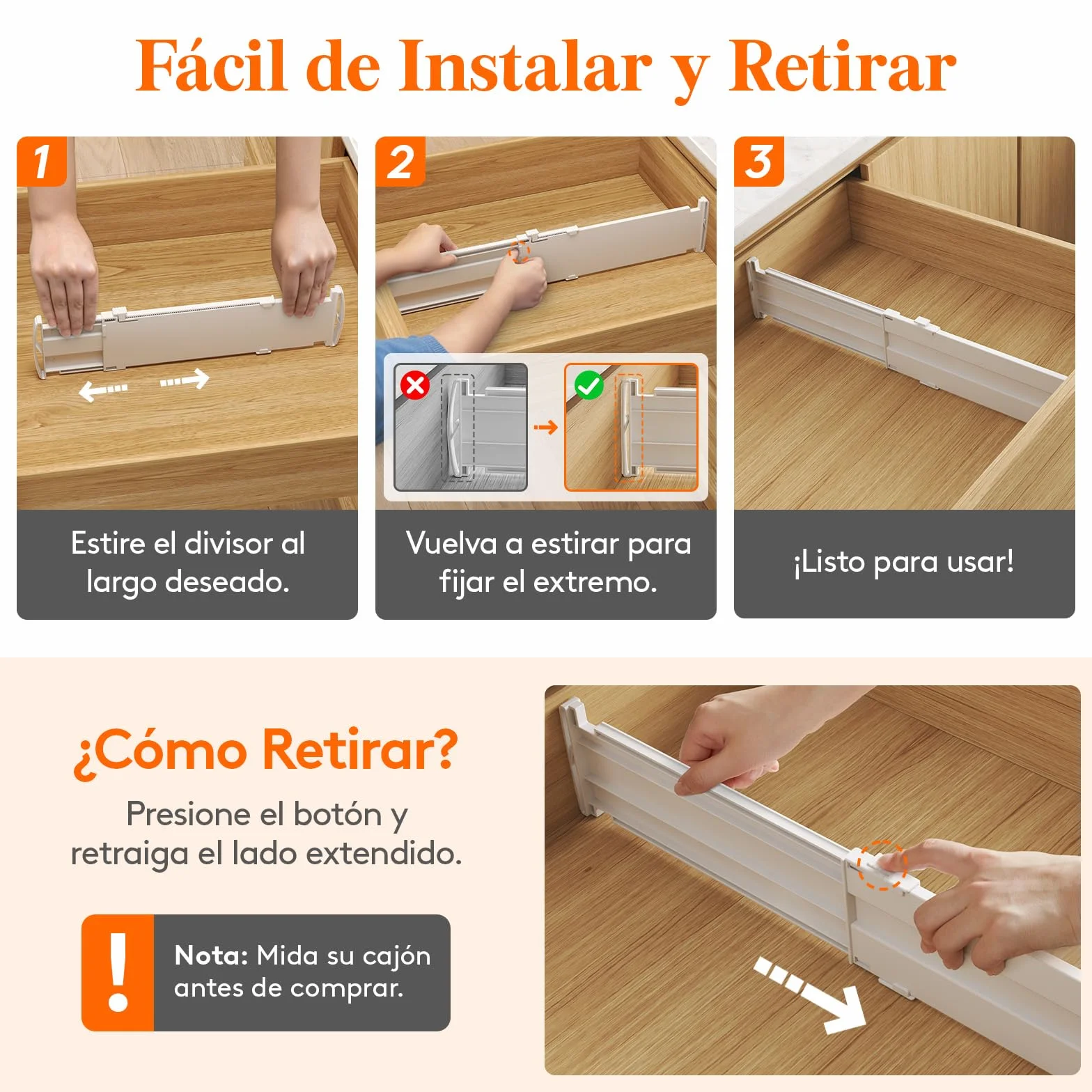 Fácil de Instalar y Retirar

1

Estire el divisor al largo deseado.

2

Vuelva a estirar para fijar el extremo.

3

¡Listo para usar!

¿Cómo Retirar?

Presione el botón y retraiga el lado extendido.

!

Nota: Mida su cajón antes de comprar.