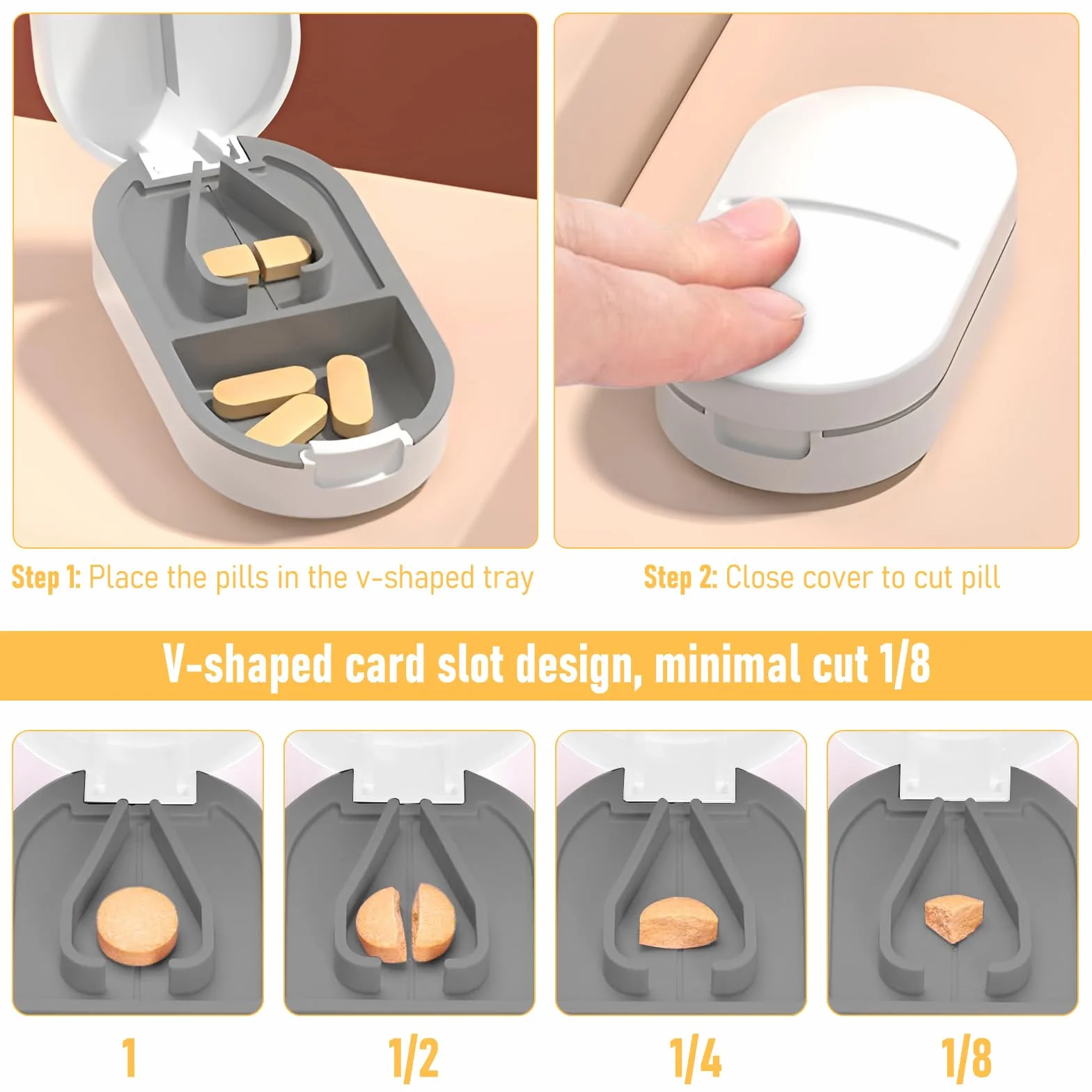 Step 1: Place the pills in the v-shaped tray

Step 2: Close cover to cut pill

V-shaped card slot design, minimal cut 1/8

1

1/2

1/4

1/8