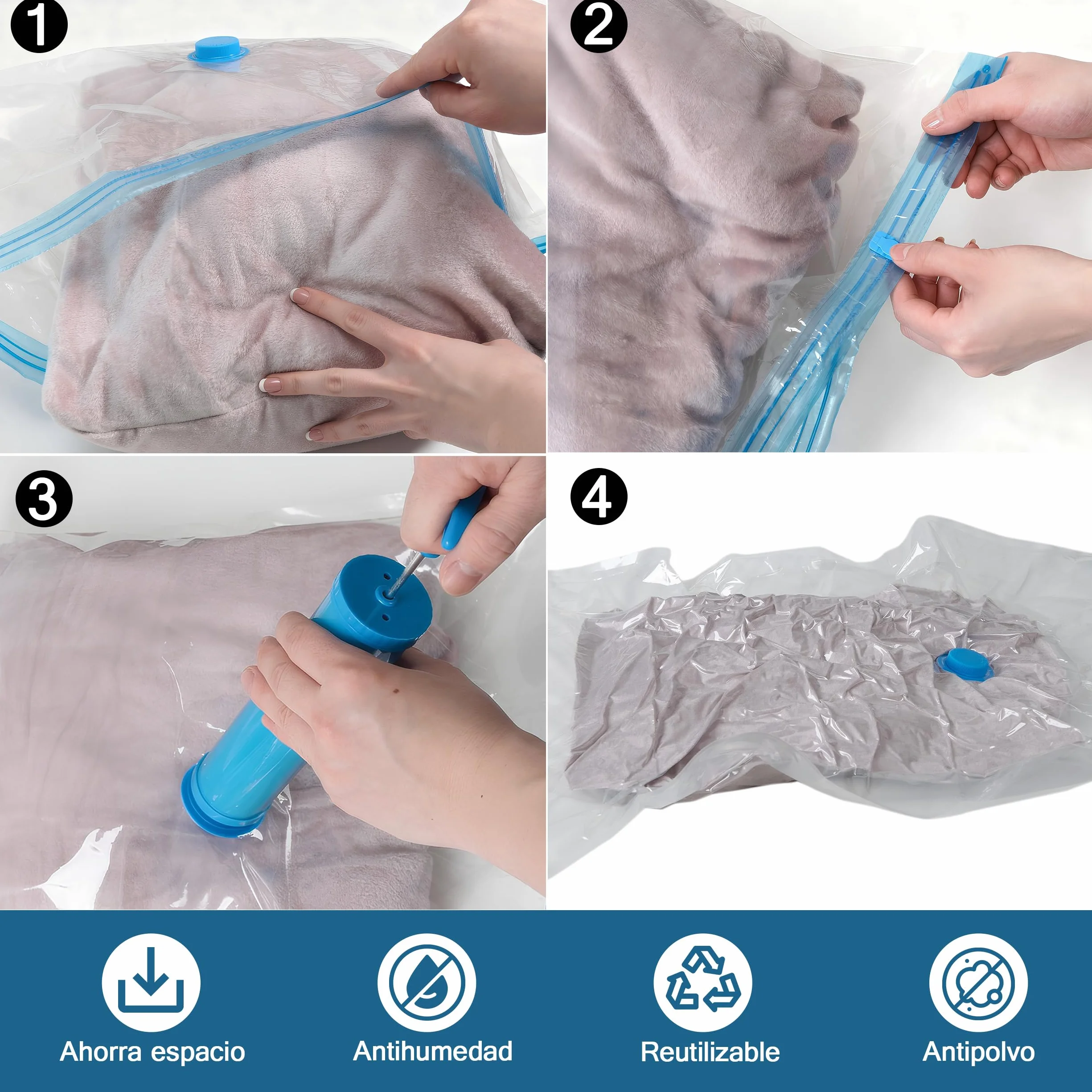 1

2

3

4

Ahorra espacio

Antihumedad

Reutilizable

Antipolvo