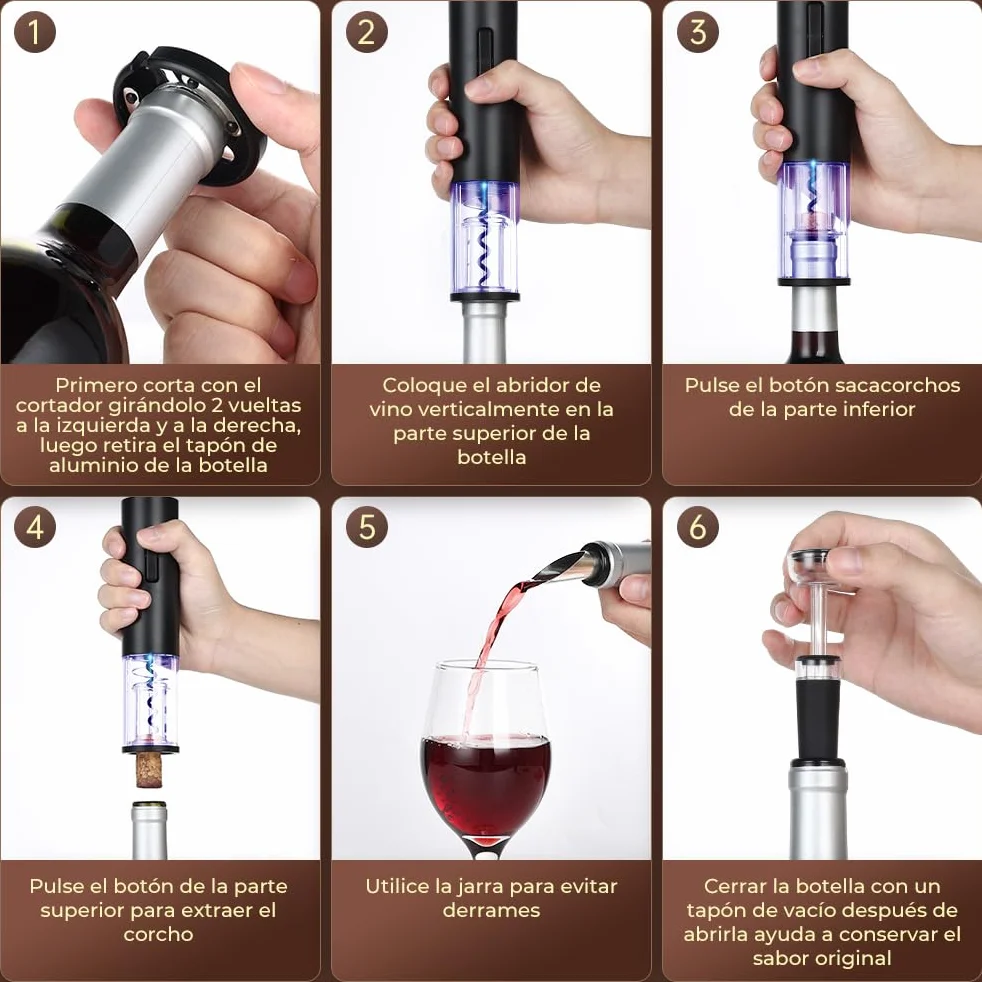 1

Primero corta con el cortador girándolo 2 vueltas a la izquierda y a la derecha, luego retira el tapón de aluminio de la botella

2

Coloque el abridor de vino verticalmente en la parte superior de la botella

3

Pulse el botón sacacorchos de la parte inferior

4

Pulse el botón de la parte superior para extraer el corcho

5

Utilice la jarra para evitar derrames

6

Cerrar la botella con un tapón de vacío después de abrirla ayuda a conservar el sabor original