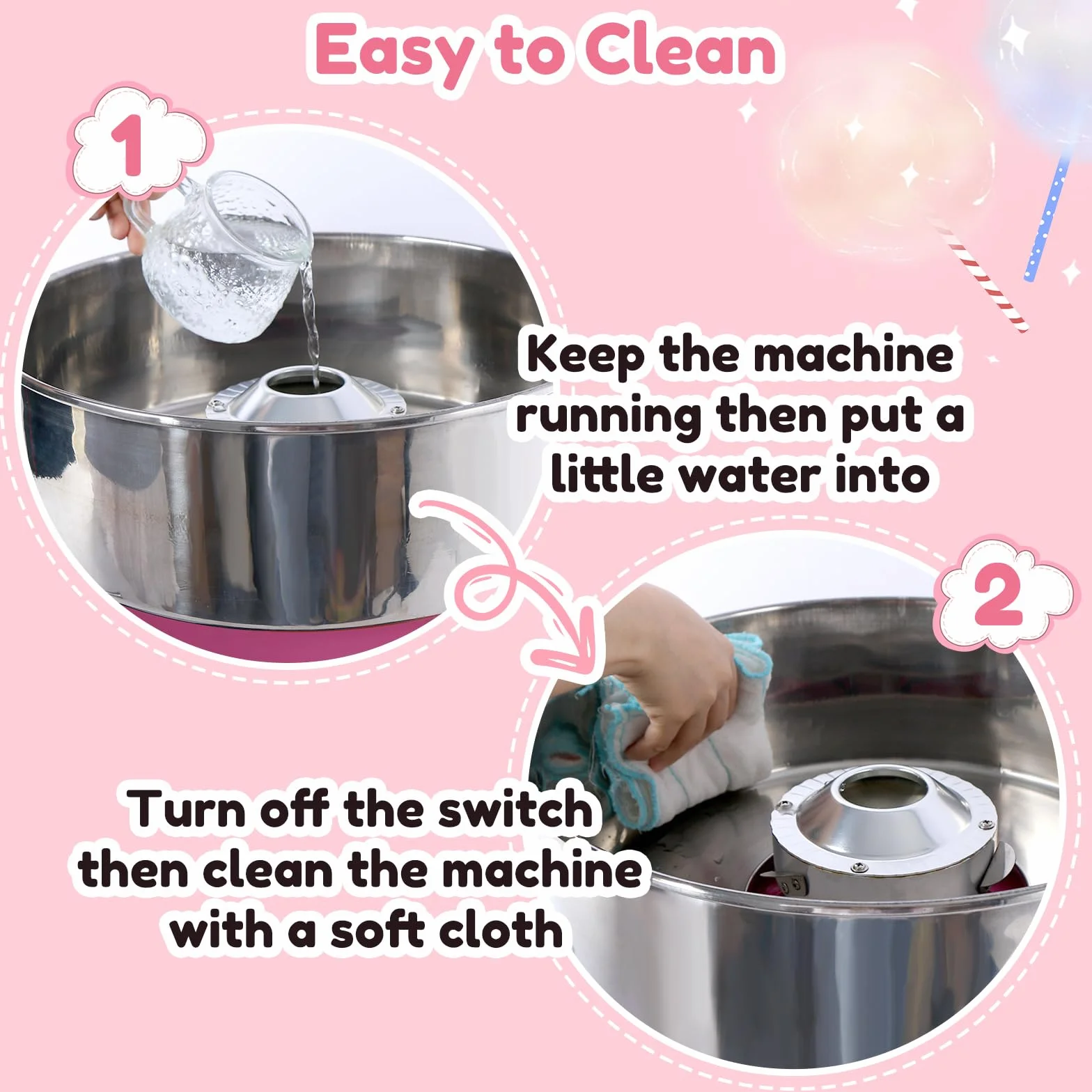 Easy to Clean

1

Keep the machine running then put a little water into

2

Turn off the switch then clean the machine with a soft cloth