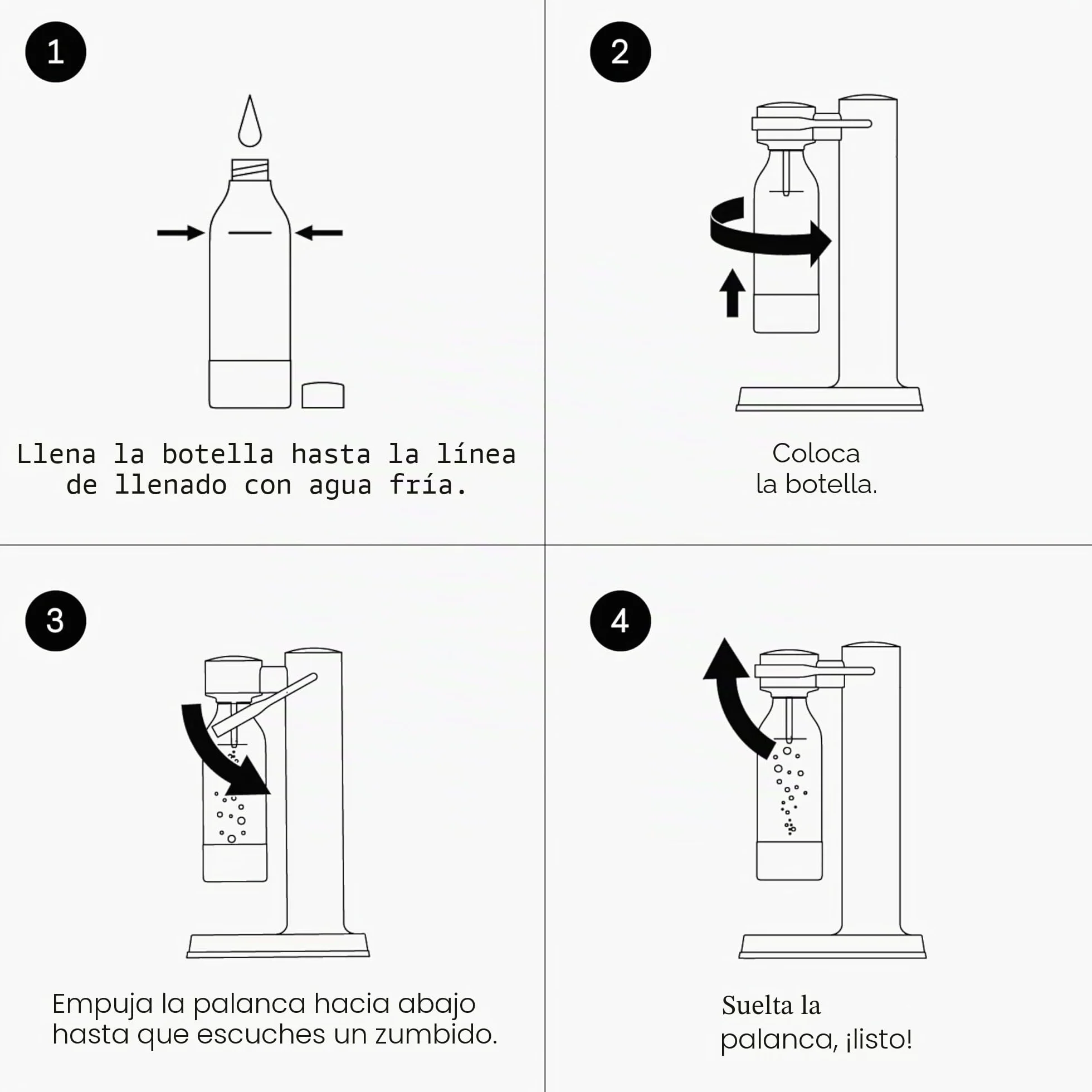 1

Llena la botella hasta la línea de llenado con agua fría.

2

Coloca la botella.

3

Empuja la palanca hacia abajo hasta que escuches un zumbido.

4

Suelta la palanca, ¡listo!