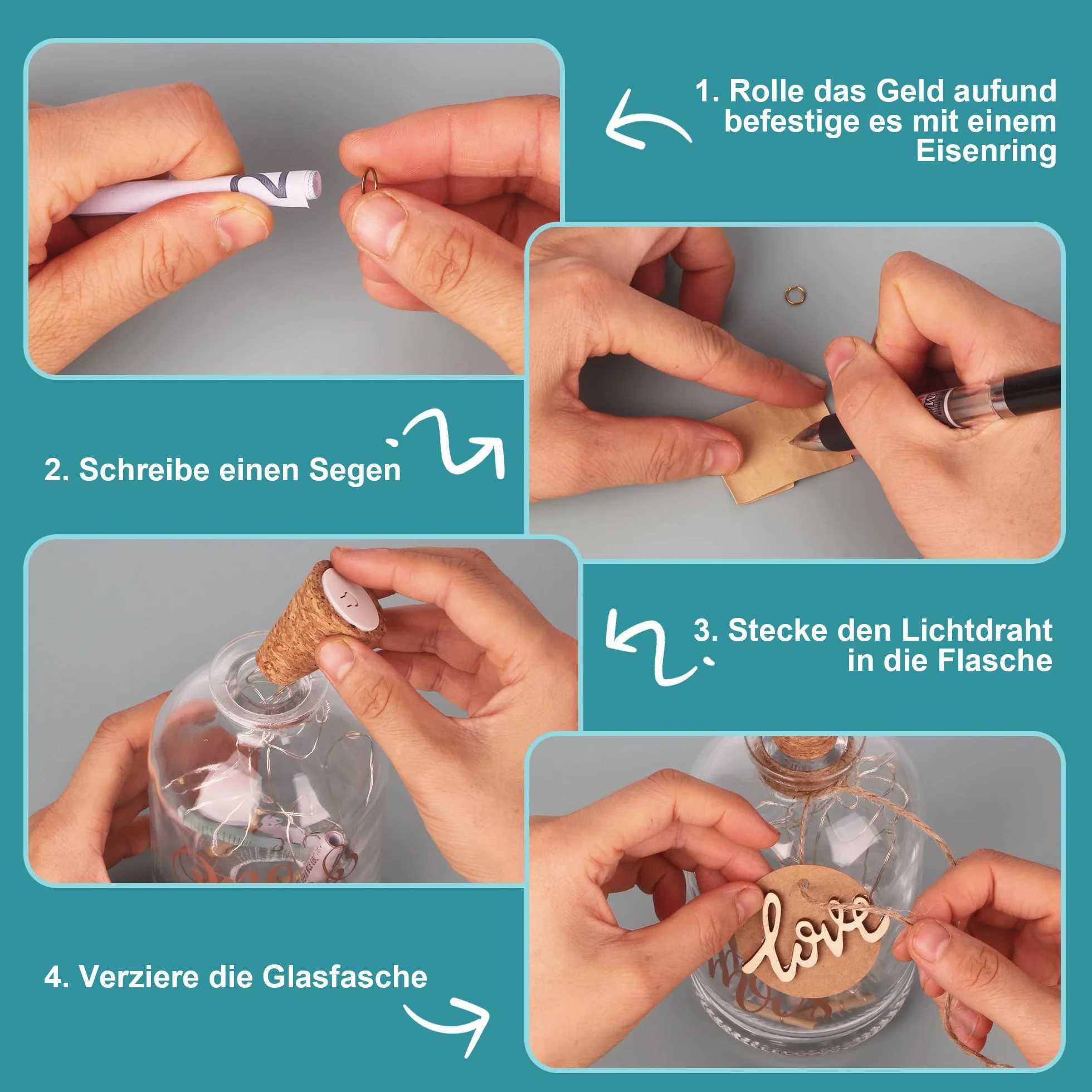 1. Rolle das Geld aufund befestige es mit einem Eisenring

2. Schreibe einen Segen

3. Stecke den Lichtdraht in die Flasche

4. Verziere die Glasfasche

love