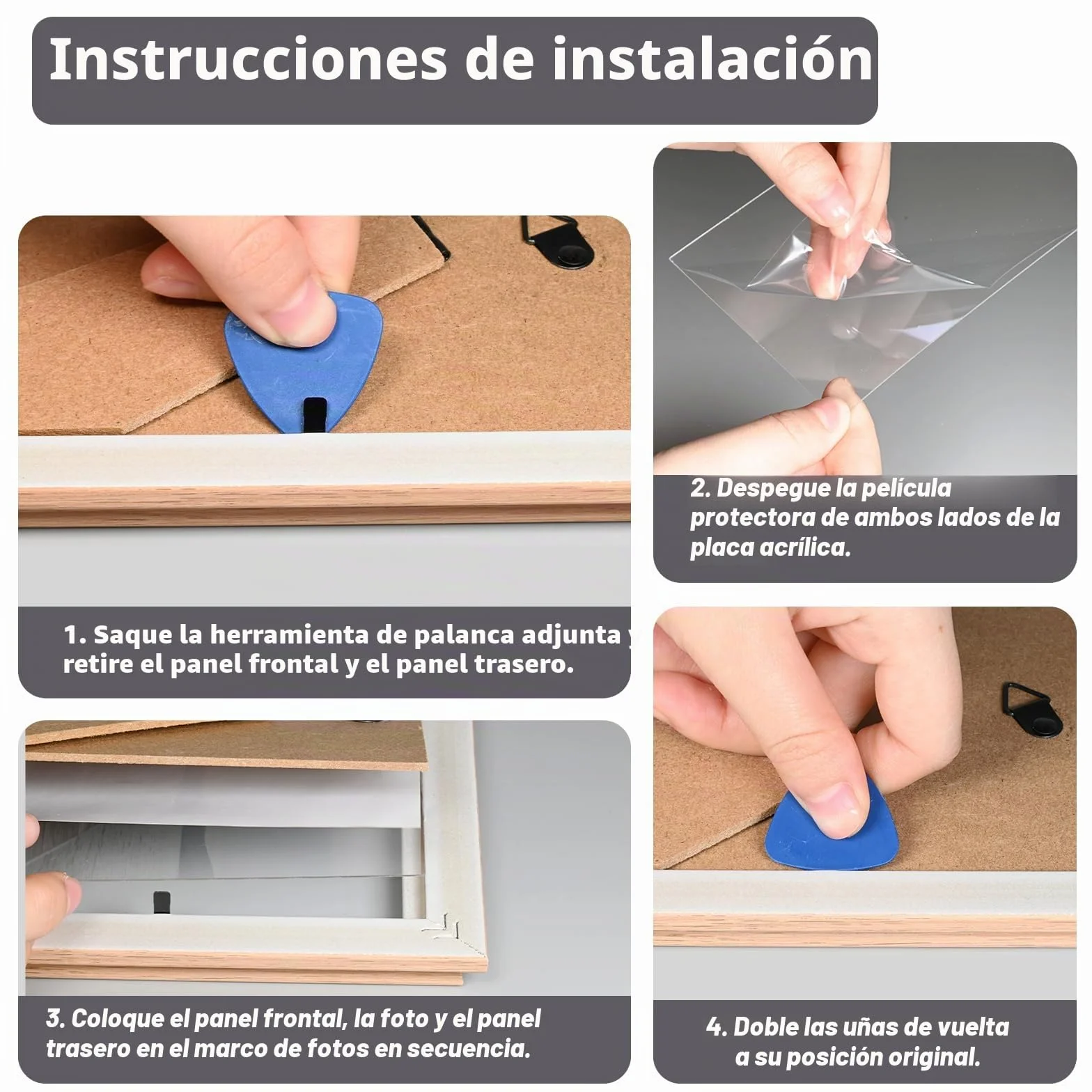 Instrucciones de instalación

1. Saque la herramienta de palanca adjunta y retire el panel frontal y el panel trasero.

2. Despegue la película protectora de ambos lados de la placa acrílica.

3. Coloque el panel frontal, la foto y el panel trasero en el marco de fotos en secuencia.

4. Doble las uñas de vuelta a su posición original.