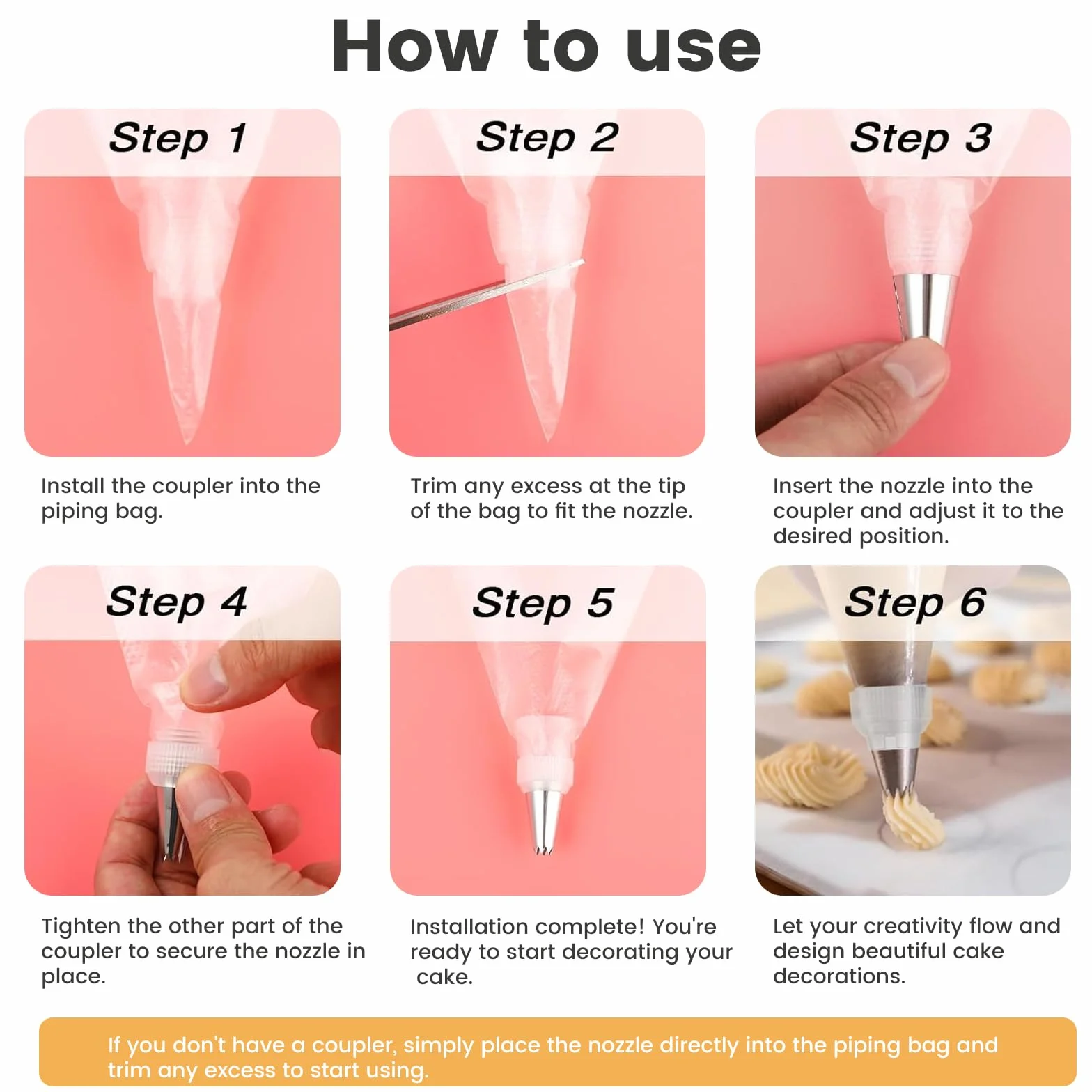 How to use

Step 1

Install the coupler into the piping bag.

Step 2

Trim any excess at the tip of the bag to fit the nozzle.

Step 3

Insert the nozzle into the coupler and adjust it to the desired position.

Step 4

Tighten the other part of the coupler to secure the nozzle in place.

Step 5

Installation complete! You're ready to start decorating your cake.

Step 6

Let your creativity flow and design beautiful cake decorations.

If you don't have a coupler, simply place the nozzle directly into the piping bag and trim any excess to start using.