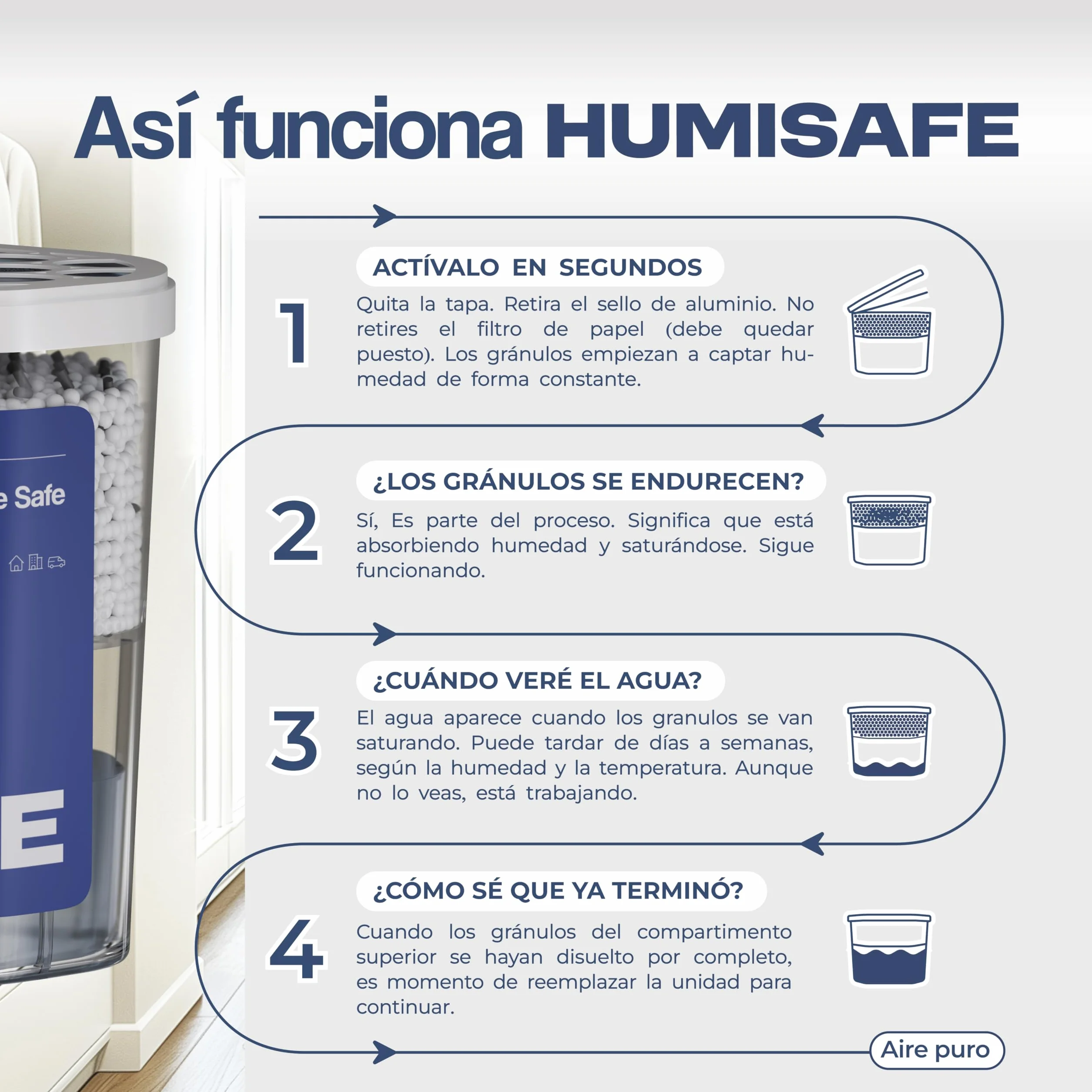 Así funciona HUMISAFE

e Safe

E

1

ACTÍVALO EN SEGUNDOS

Quita la tapa. Retira el sello de aluminio. No retires el filtro de papel (debe quedar puesto). Los gránulos empiezan a captar humedad de forma constante.

2

¿LOS GRÁNULOS SE ENDURECEN?

Sí, Es parte del proceso. Significa que está absorbiendo humedad y saturándose. Sigue funcionando.

3

¿CUÁNDO VERÉ EL AGUA?

El agua aparece cuando los granulos se van saturando. Puede tardar de días a semanas, según la humedad y la temperatura. Aunque no lo veas, está trabajando.

4

¿CÓMO SÉ QUE YA TERMINÓ?

Cuando los gránulos del compartimento superior se hayan disuelto por completo, es momento de reemplazar la unidad para continuar.

Aire puro