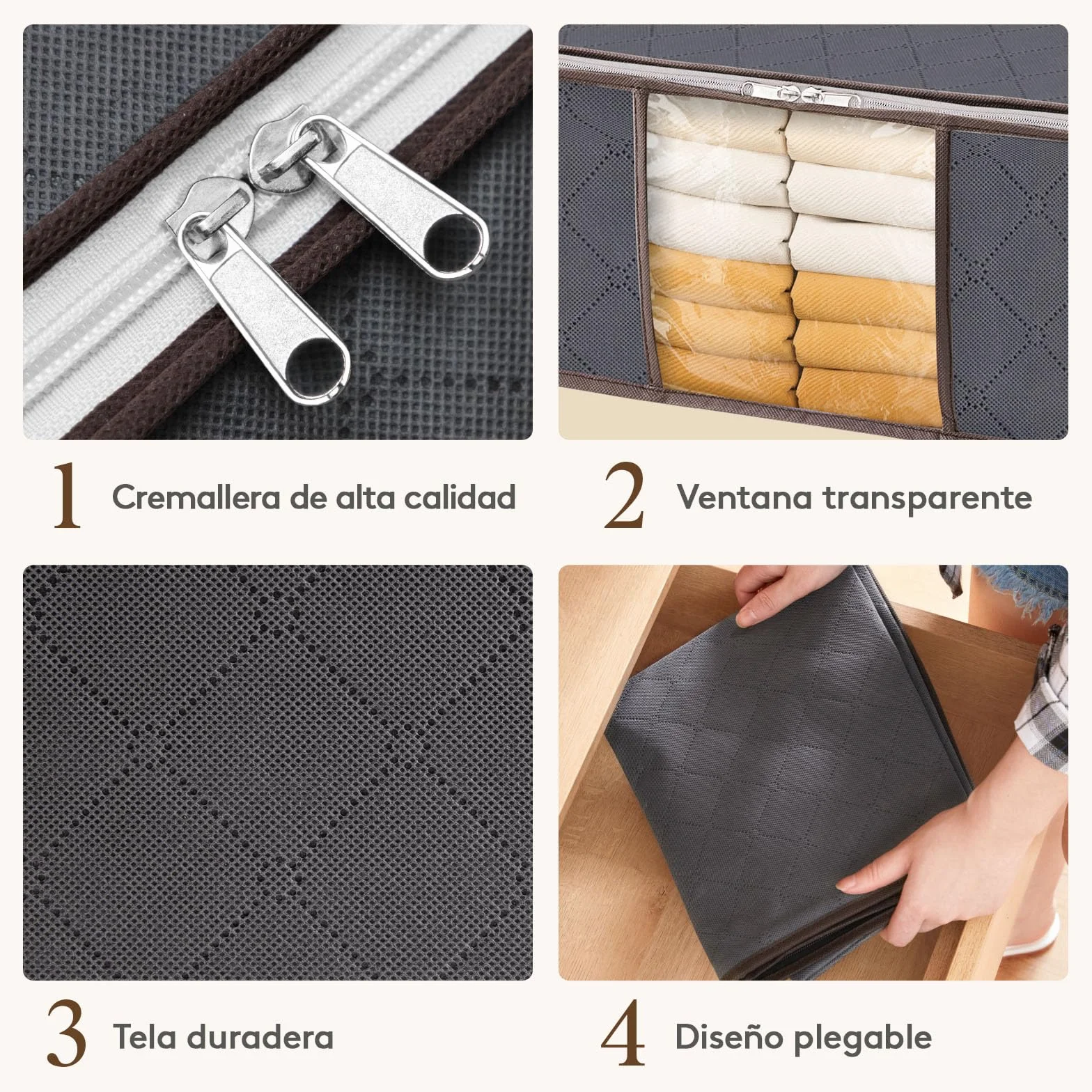 1 Cremallera de alta calidad

2 Ventana transparente

3 Tela duradera

4 Diseño plegable