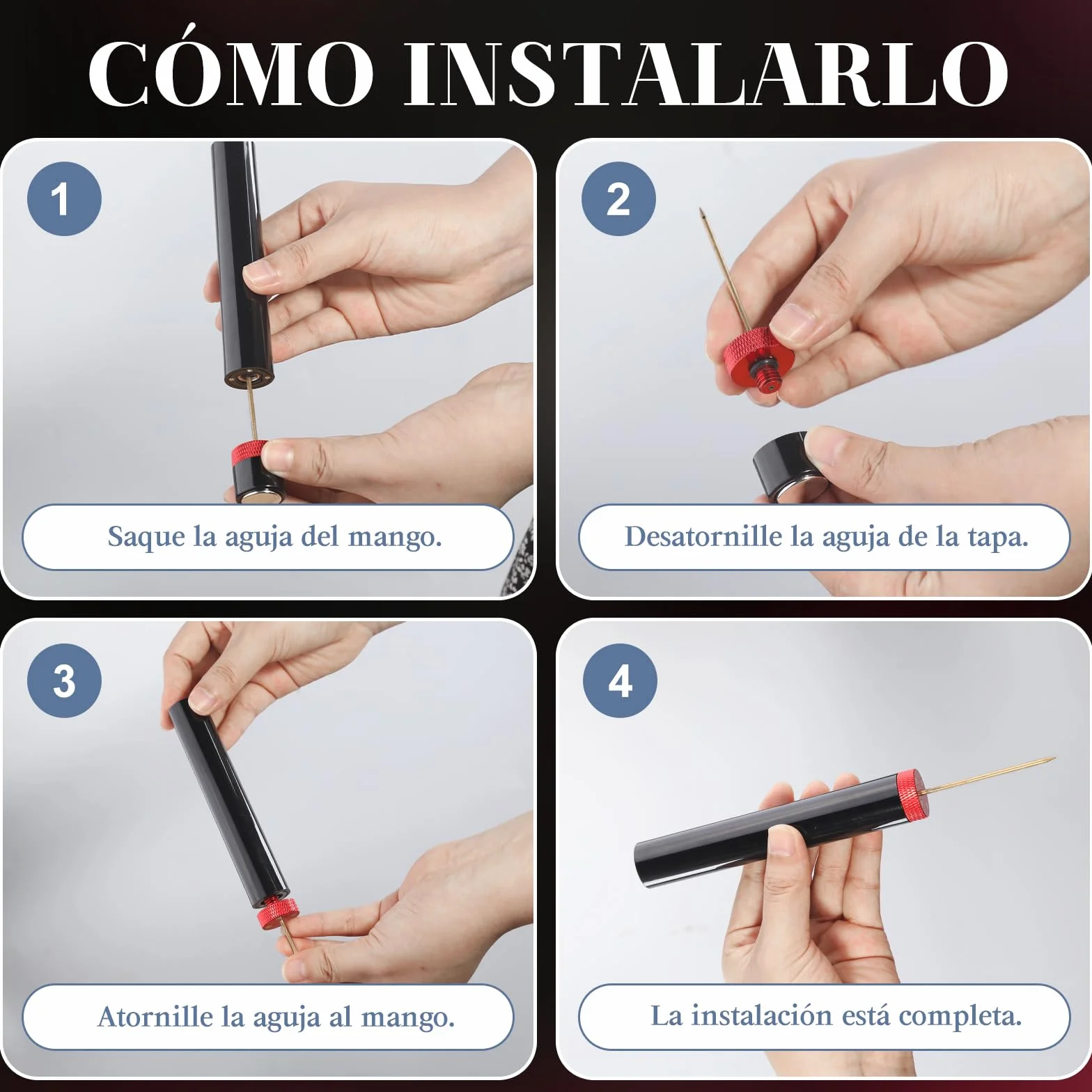 CÓMO INSTALARLO

1

Saque la aguja del mango.

2

Desatornille la aguja de la tapa.

3

Atornille la aguja al mango.

4

La instalación está completa.