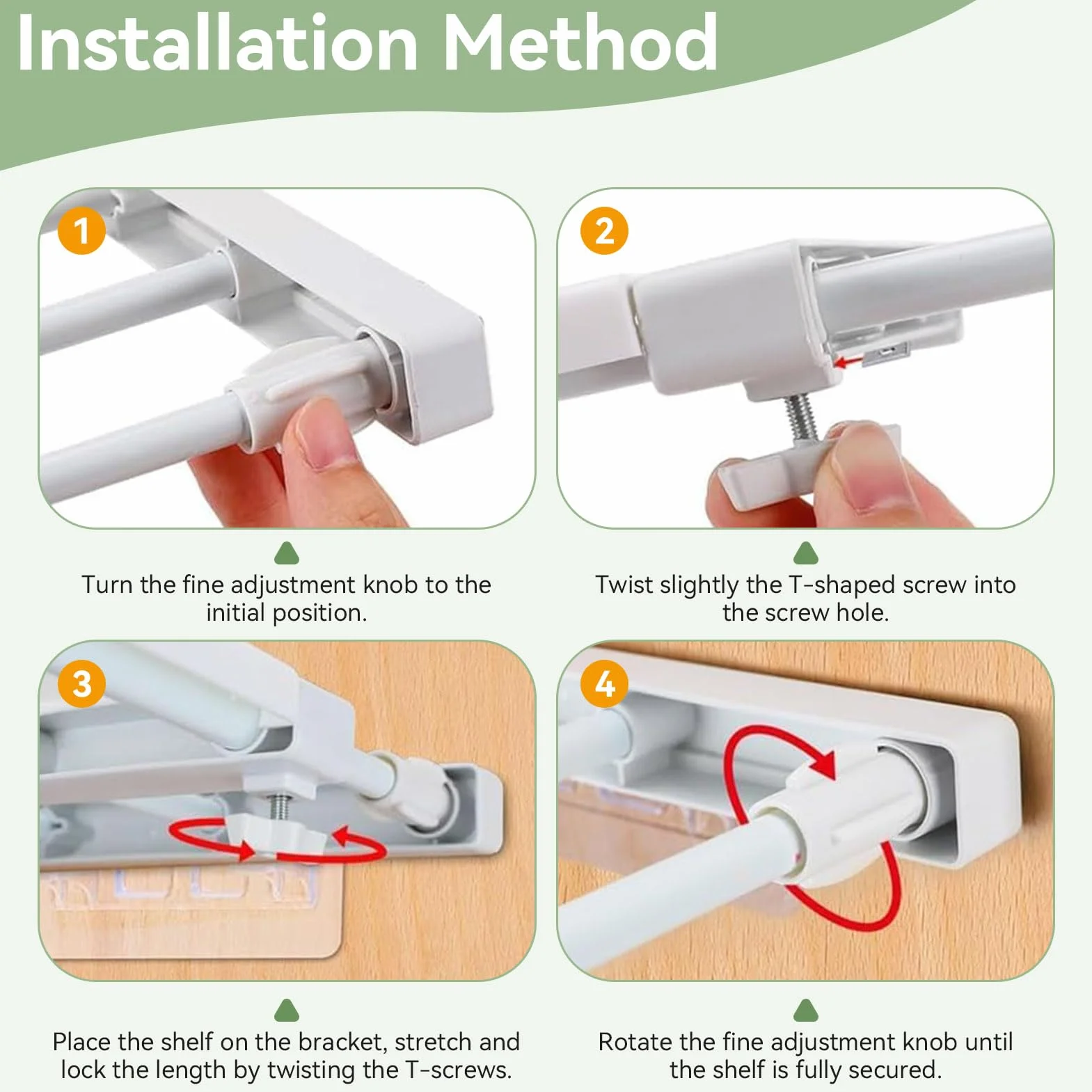 Installation Method

1

Turn the fine adjustment knob to the initial position.

2

Twist slightly the T-shaped screw into the screw hole.

3

Place the shelf on the bracket, stretch and lock the length by twisting the T-screws.

4

Rotate the fine adjustment knob until the shelf is fully secured.