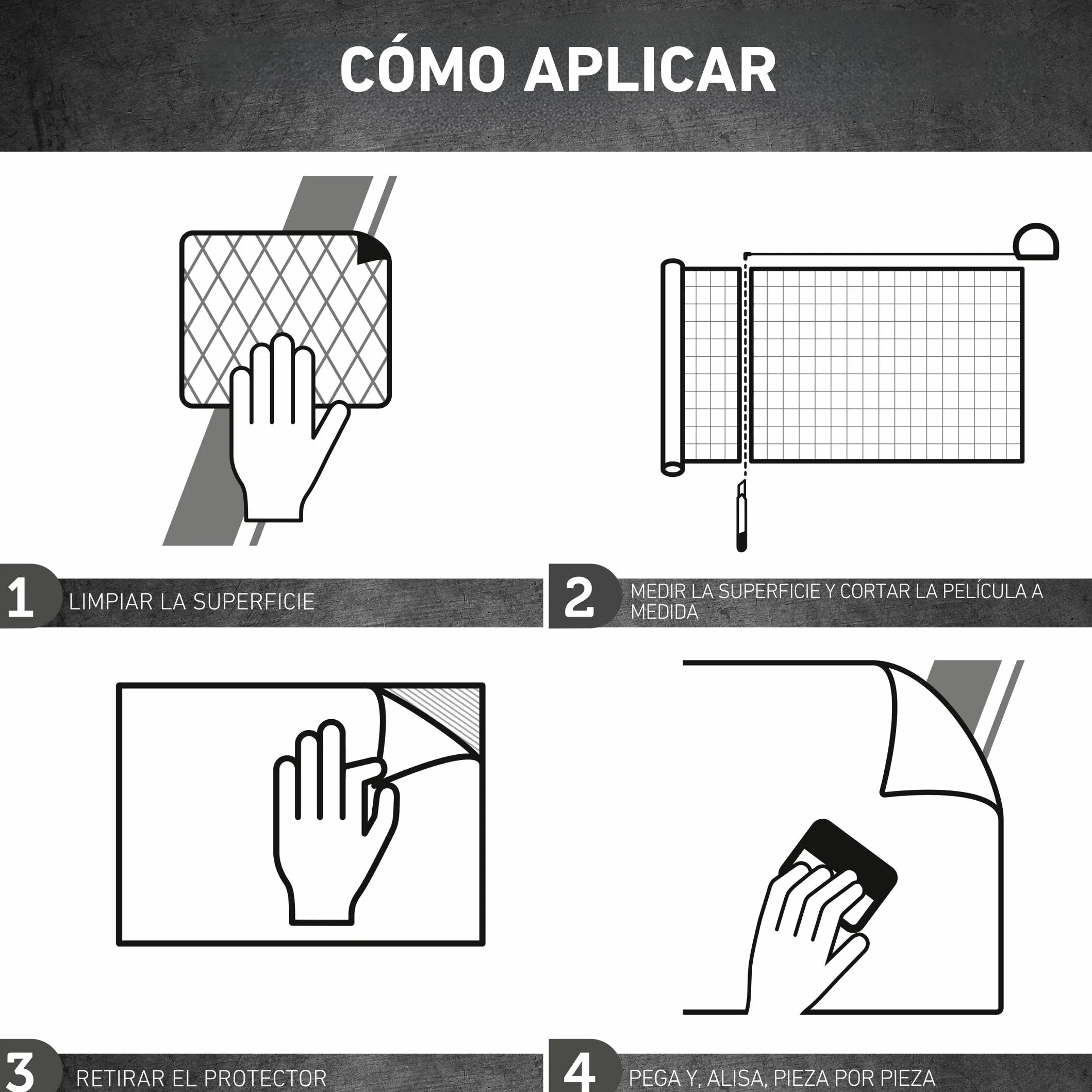 CÓMO APLICAR

1 LIMPIAR LA SUPERFICIE

2 MEDIR LA SUPERFICIE Y CORTAR LA PELÍCULA A MEDIDA

3 RETIRAR EL PROTECTOR

4 PEGA Y, ALISA, PIEZA POR PIEZA