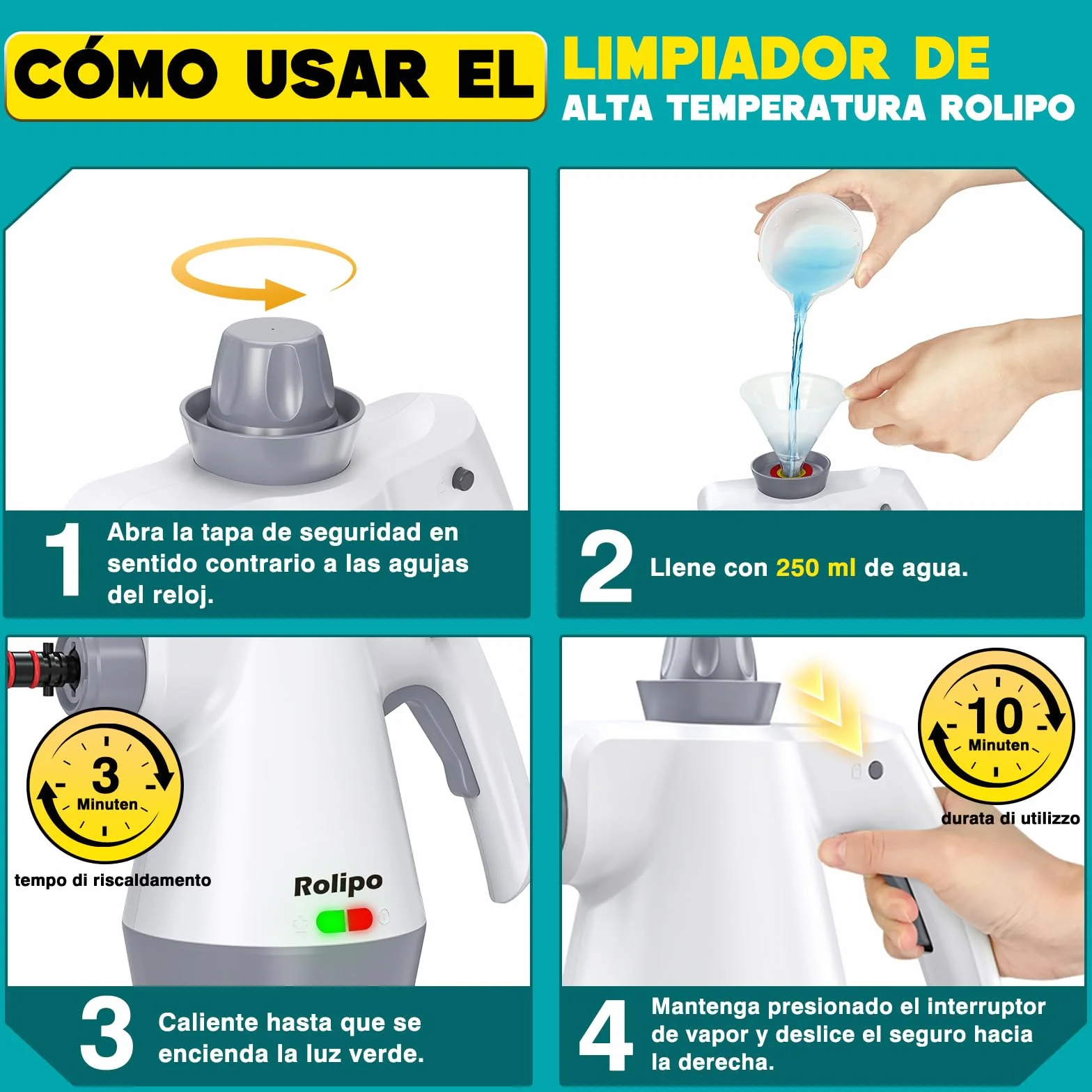 CÓMO USAR EL LIMPIADOR DE ALTA TEMPERATURA ROLIPO

1 Abra la tapa de seguridad en sentido contrario a las agujas del reloj.

2 Llene con 250 ml de agua.

3 Minuten

tempo di riscaldamento

Rolipo

3 Caliente hasta que se encienda la luz verde.

10 Minuten

durata di utilizzo

4 Mantenga presionado el interruptor de vapor y deslice el seguro hacia la derecha.