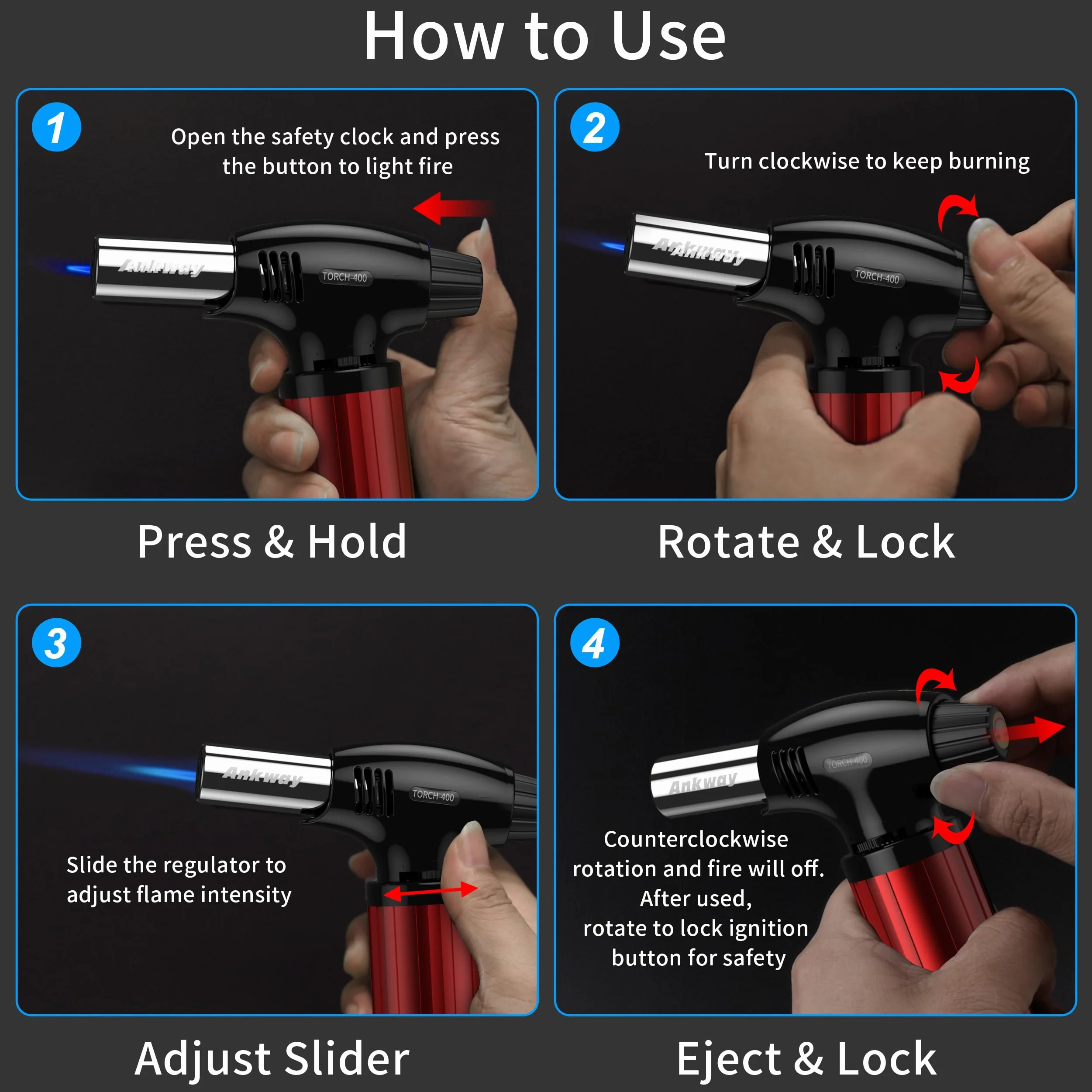 How to Use

1

Open the safety clock and press the button to light fire

Ankway

TORCH-400

Press & Hold

2

Turn clockwise to keep burning

Ankway

TORCH-400

Rotate & Lock

3

Ankway

TORCH-400

Slide the regulator to adjust flame intensity

Adjust Slider

4

TORCH-400

Ankway

Counterclockwise rotation and fire will off. After used, rotate to lock ignition button for safety

Eject & Lock