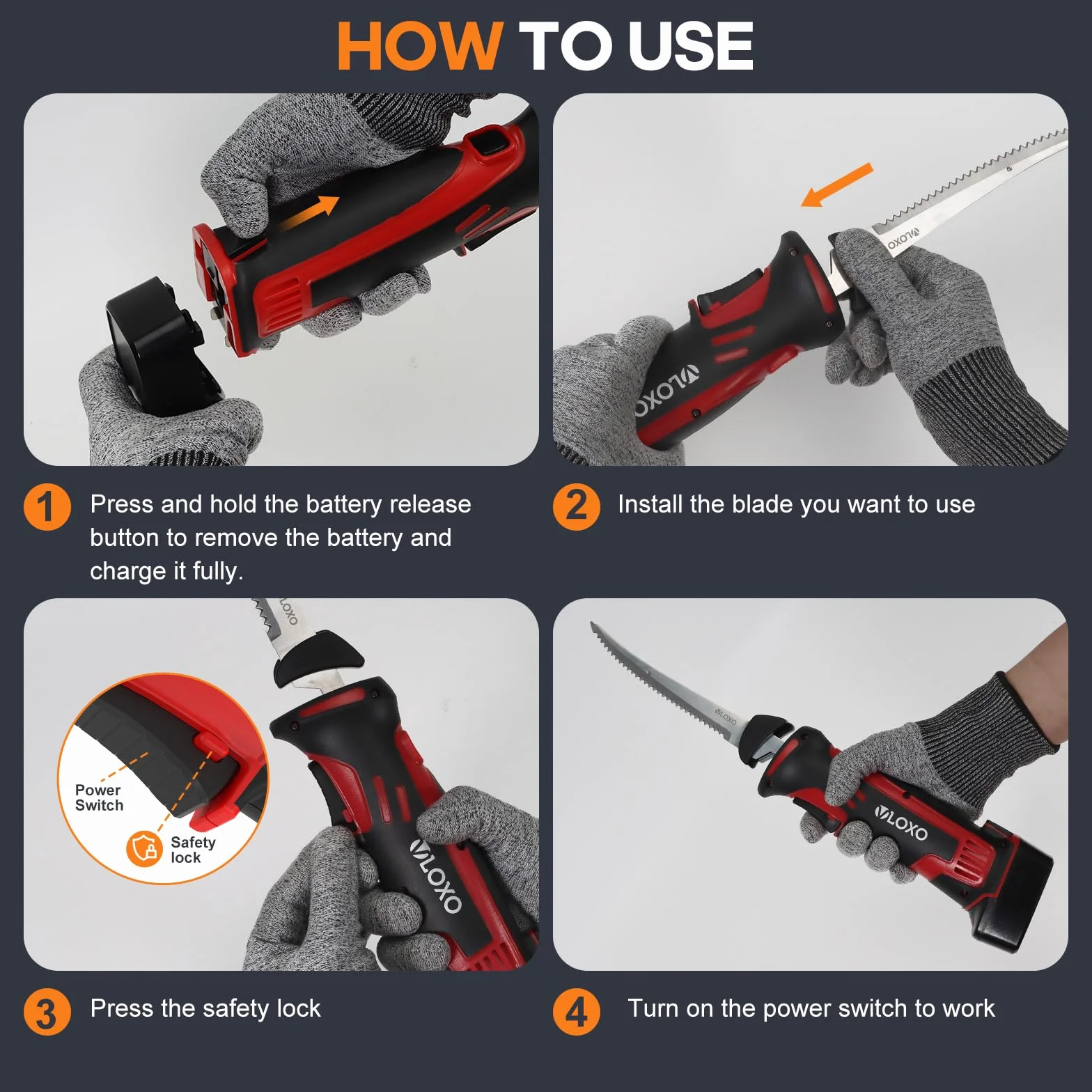 HOW TO USE

LOXO

LOXO

1 Press and hold the battery release button to remove the battery and charge it fully.

2 Install the blade you want to use

LOXO

Power Switch

Safety lock

LOXO

LOXO

LOXO

3 Press the safety lock

4 Turn on the power switch to work