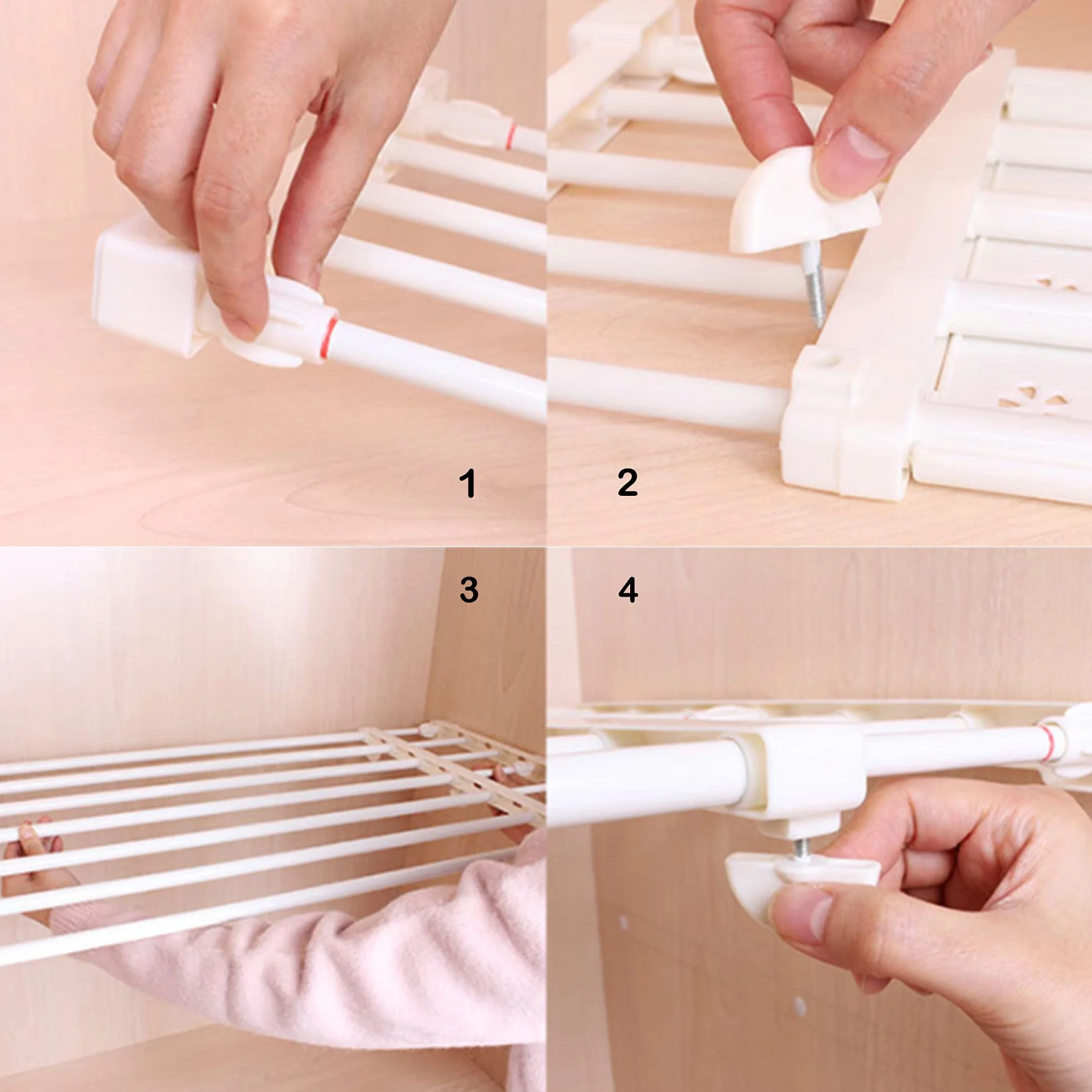 1

2

3

4