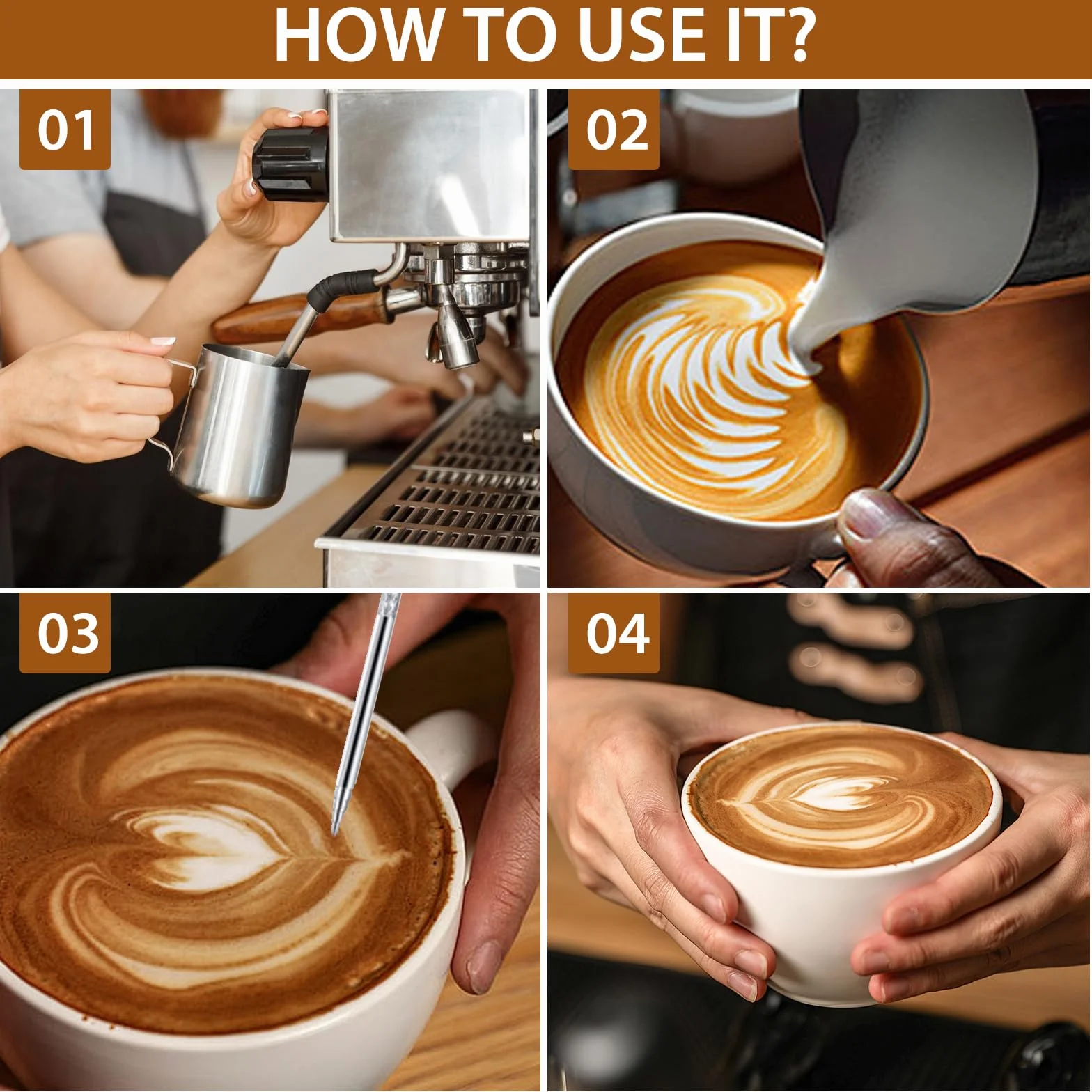 HOW TO USE IT?

01

02

03

04