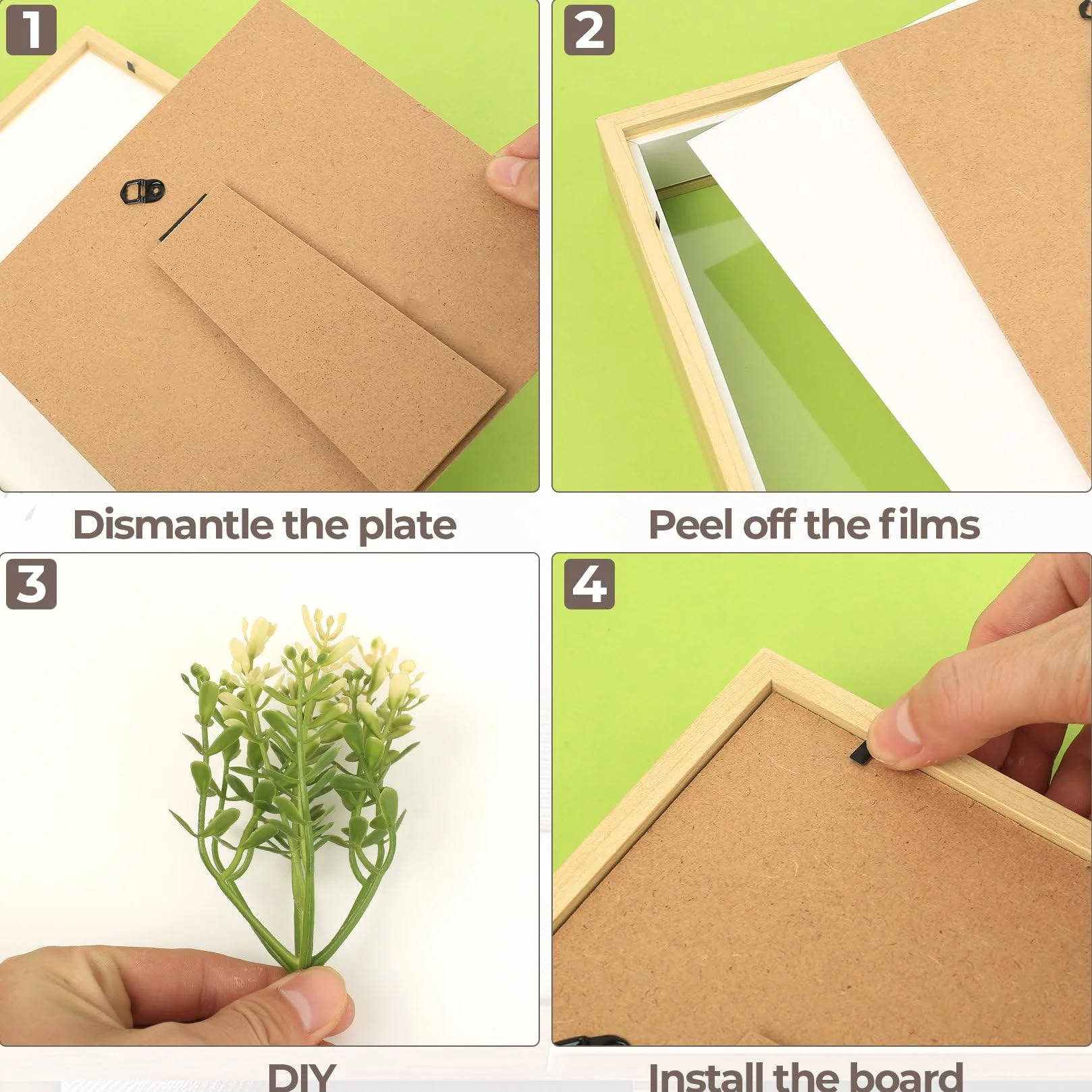 1

Dismantle the plate

2

Peel off the films

3

DIY

4

Install the board