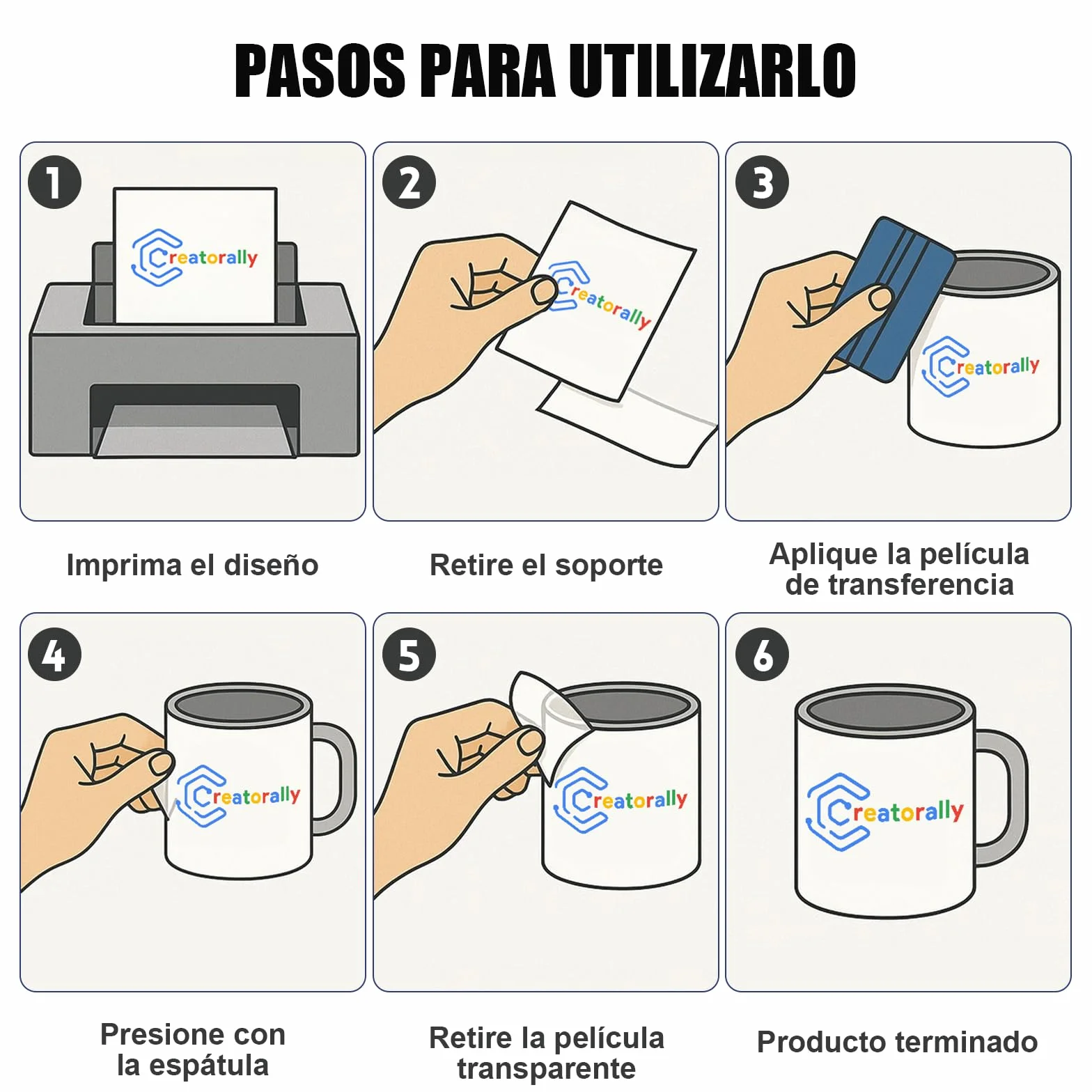 PASOS PARA UTILIZARLO

1

Creatorally

Imprima el diseño

2

Creatorally

Retire el soporte

3

Creatorally

Aplique la película de transferencia

4

Creatorally

Presione con la espátula

5

Creatorally

Retire la película transparente

6

Creatorally

Producto terminado