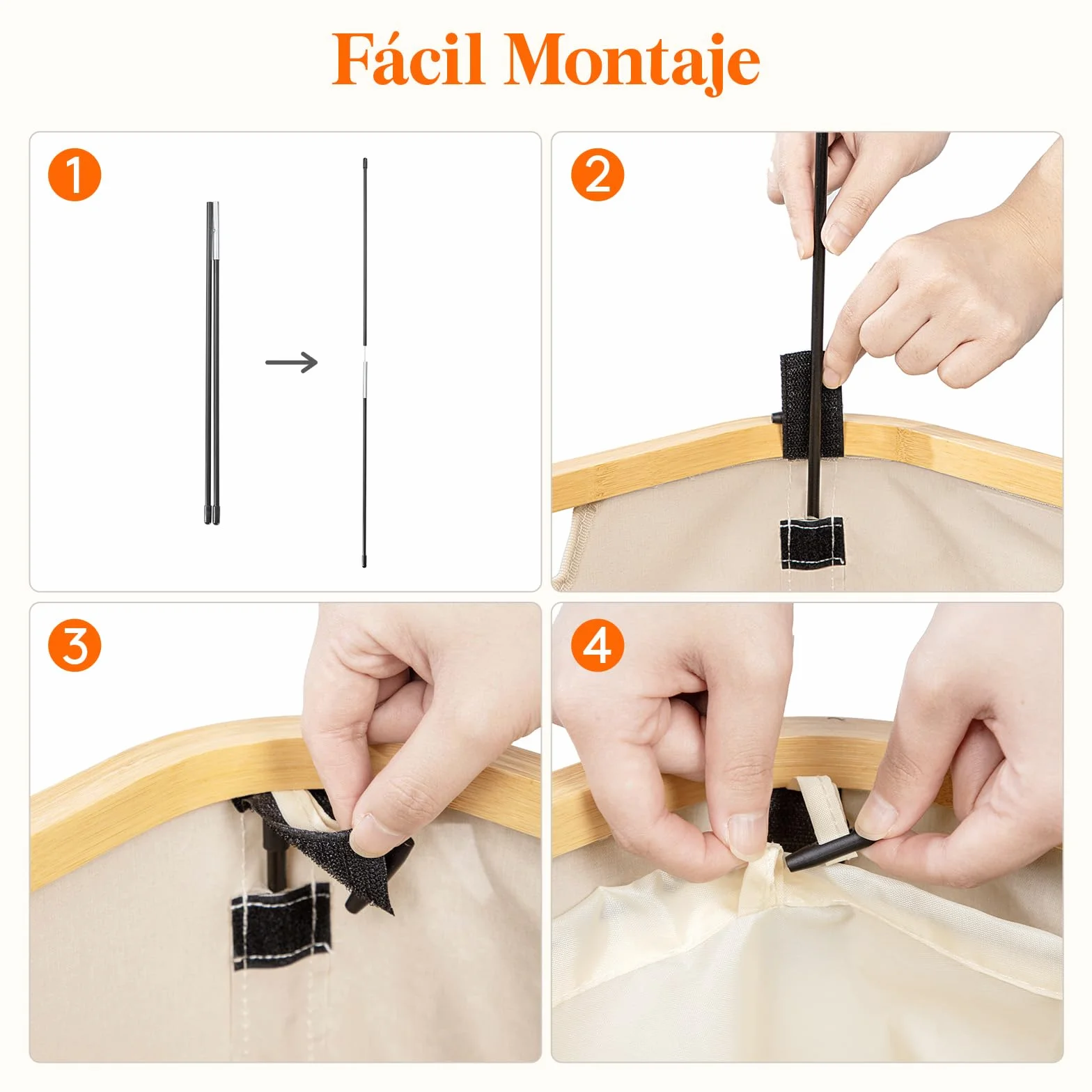 Fácil Montaje

1

2

3

4