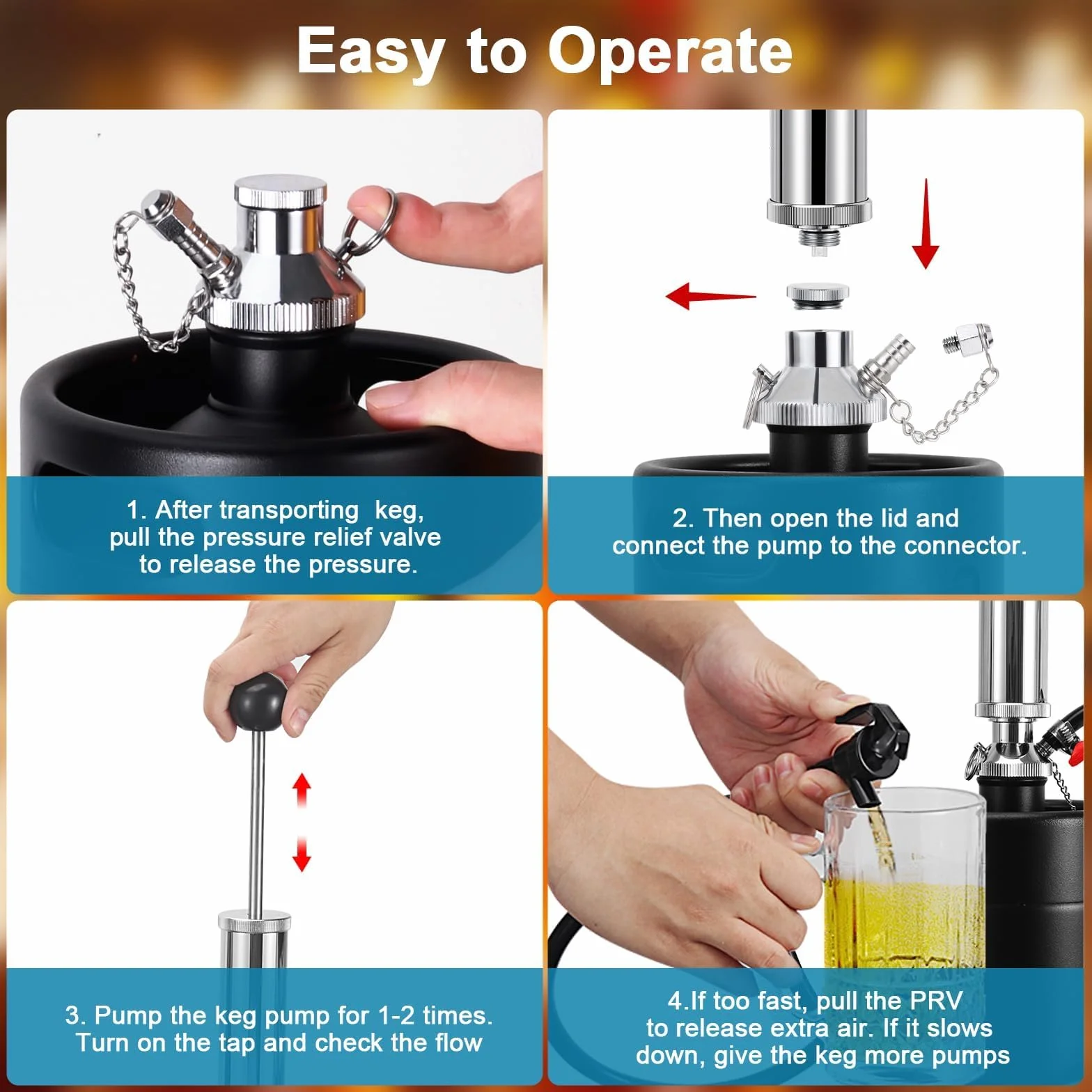 Easy to Operate

1. After transporting keg, pull the pressure relief valve to release the pressure.

2. Then open the lid and connect the pump to the connector.

3. Pump the keg pump for 1-2 times. Turn on the tap and check the flow

4.If too fast, pull the PRV to release extra air. If it slows down, give the keg more pumps