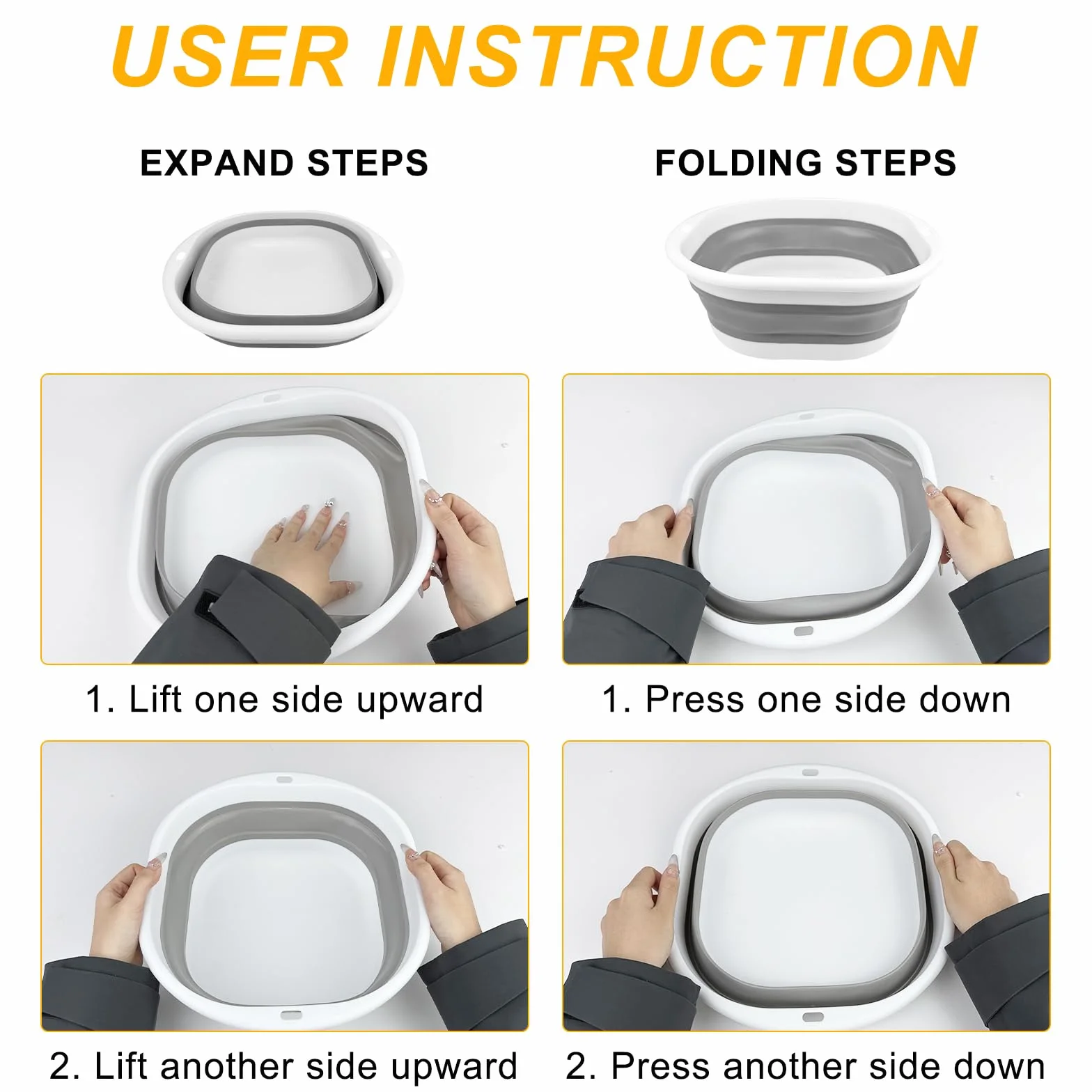 USER INSTRUCTION

EXPAND STEPS

1. Lift one side upward

2. Lift another side upward

FOLDING STEPS

1. Press one side down

2. Press another side down