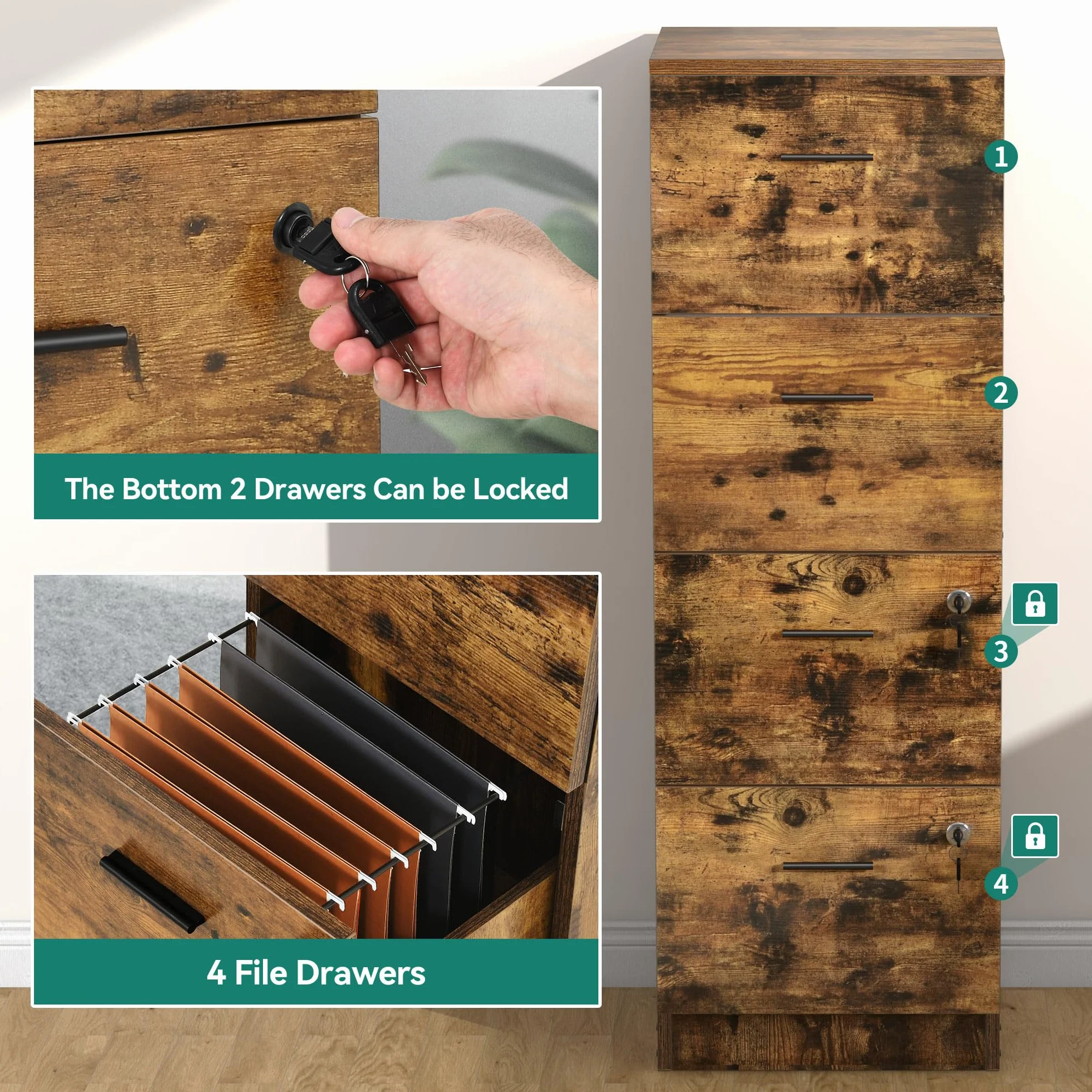 The Bottom 2 Drawers Can be Locked

4 File Drawers

1

2

3

4